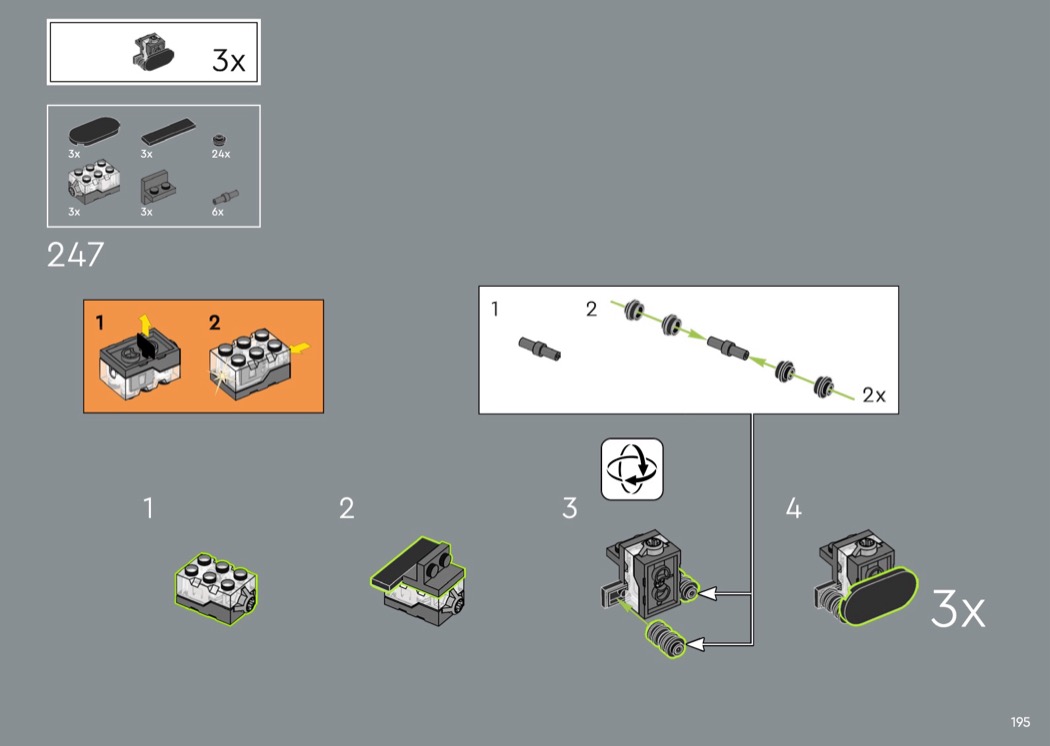 3x

3x
3x
24x
3x
3x
6x

247

1
2

1
2
2x

1
2
3
4
3x

195