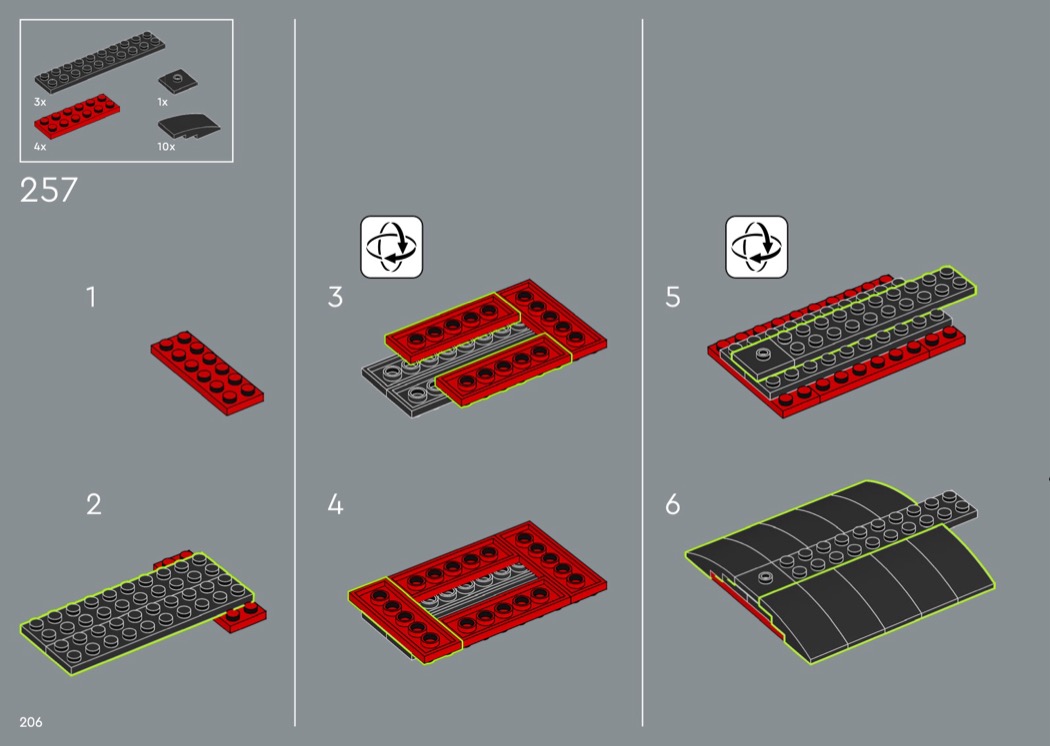 3x
1x
4x
10x
257
1
2
3
4
5
6
206