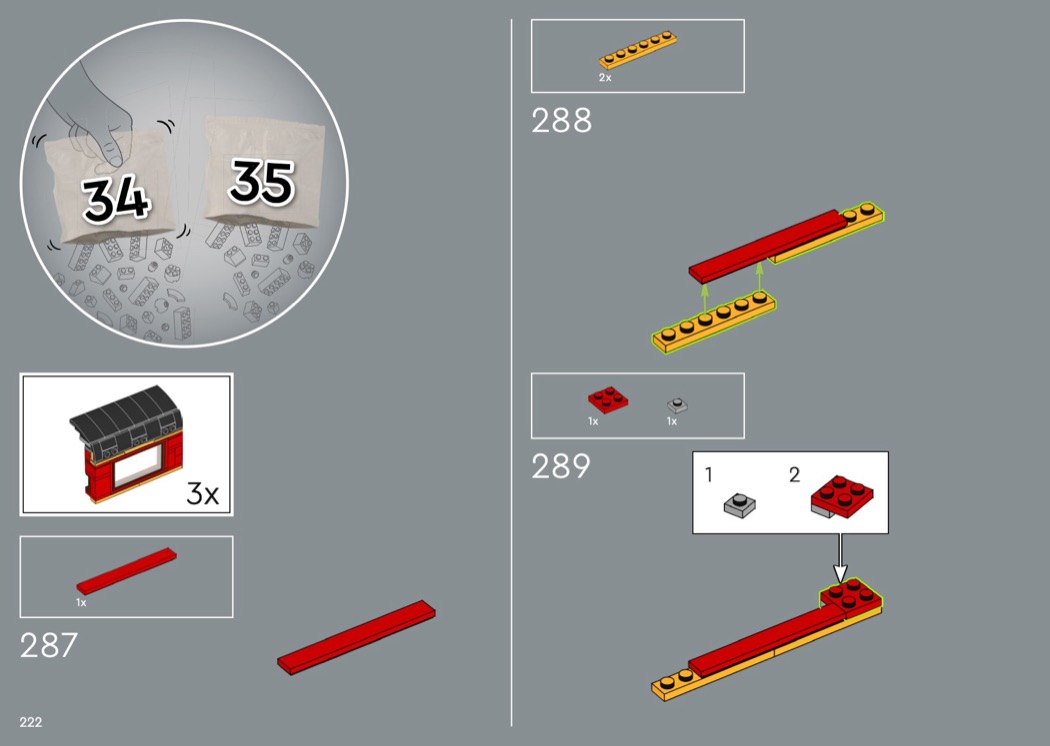 34
35

3x

1x
287

222

2x
288

1x
1x
289

1
2