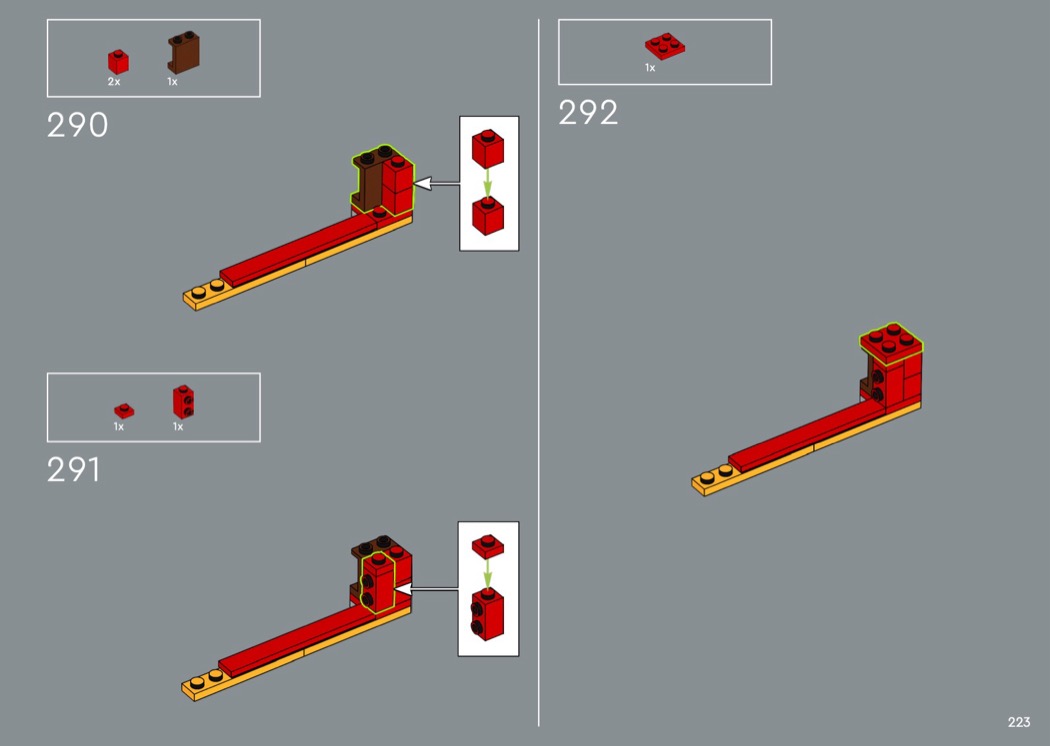 2x 1x

290

1x 1x

291

1x

292

223