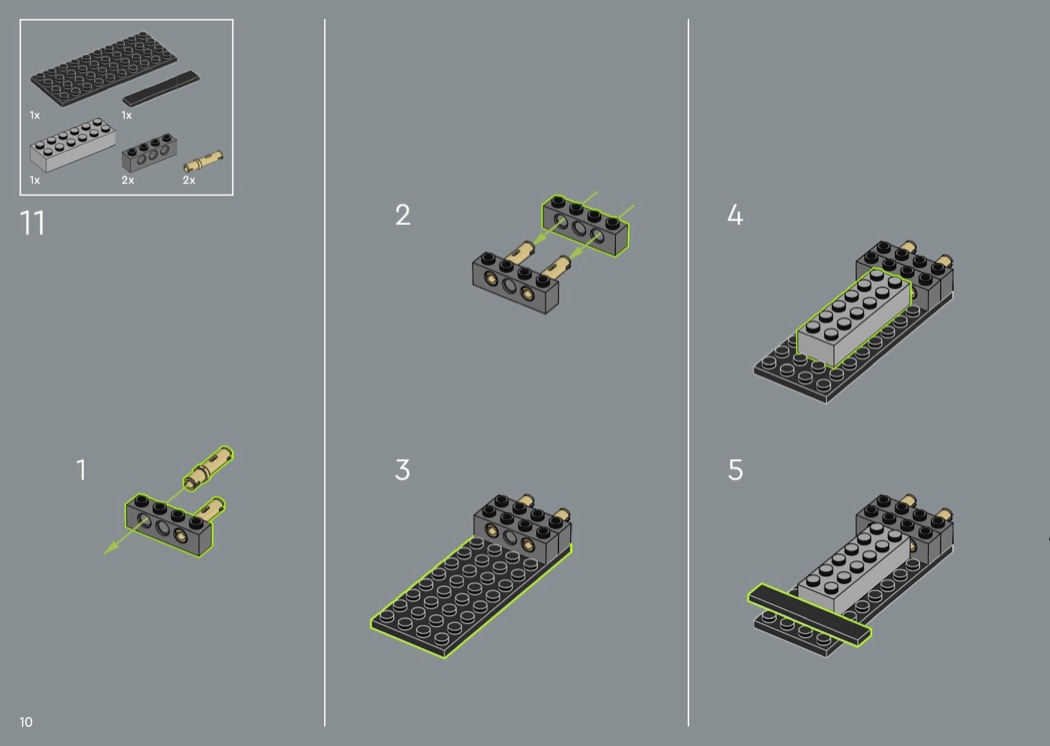 1x
1x
1x
2x
2x

11

1

2

3

4

5

10