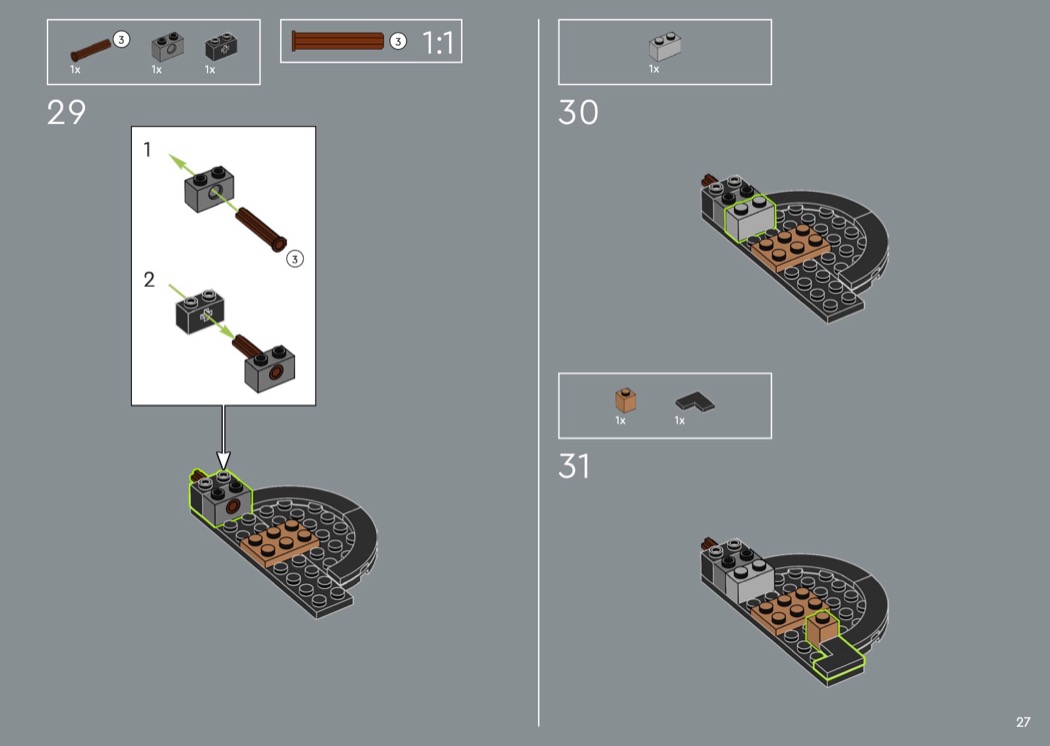 3
1x 1x 1x

3 1:1

29

1

3

2

1x

30

1x 1x

31

27