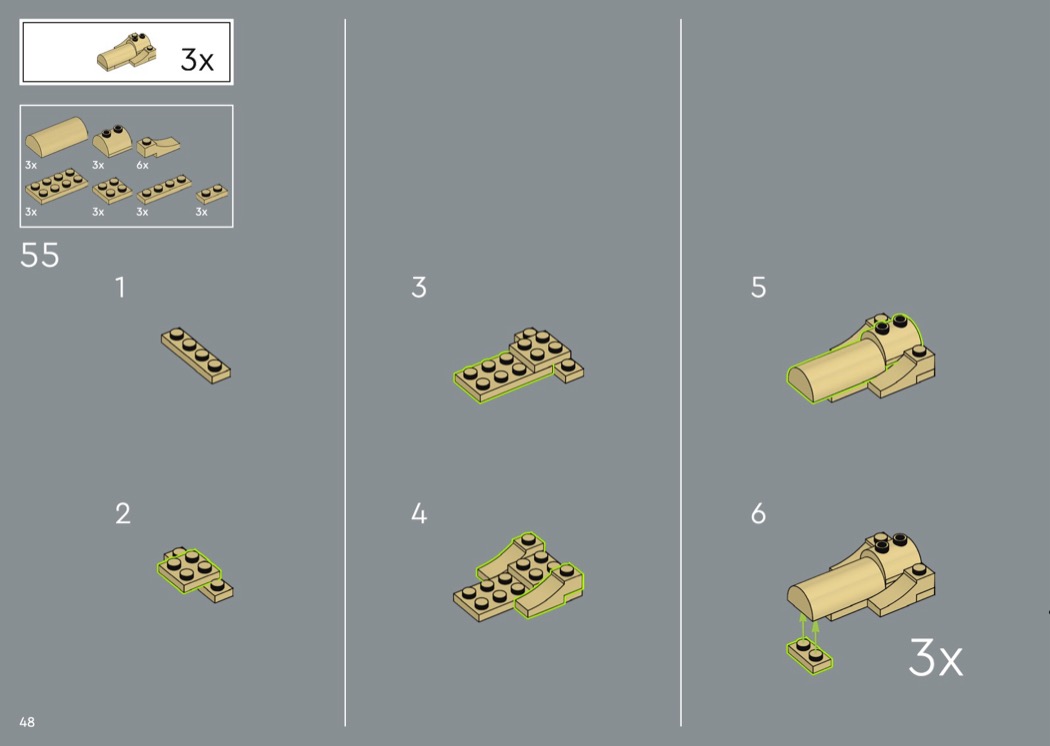 3x

3x 3x 6x
3x 3x 3x 3x

55

1

2

3

4

5

6

3x

48