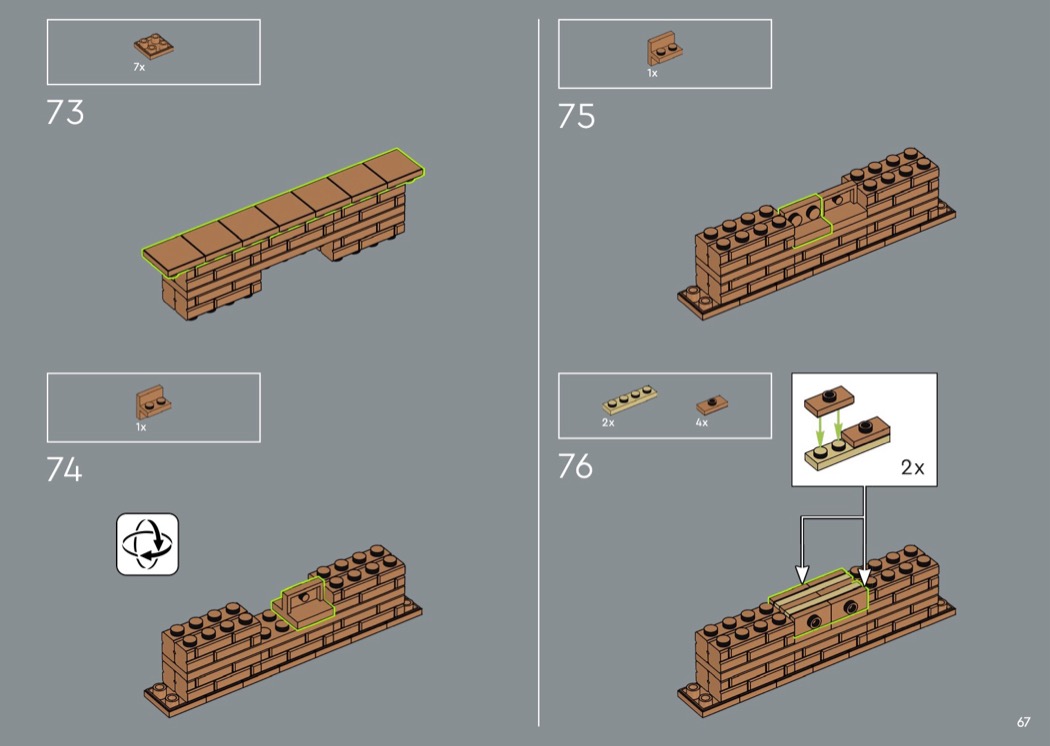 7x

73

1x

74

1x

75

2x

4x

76

2x

67