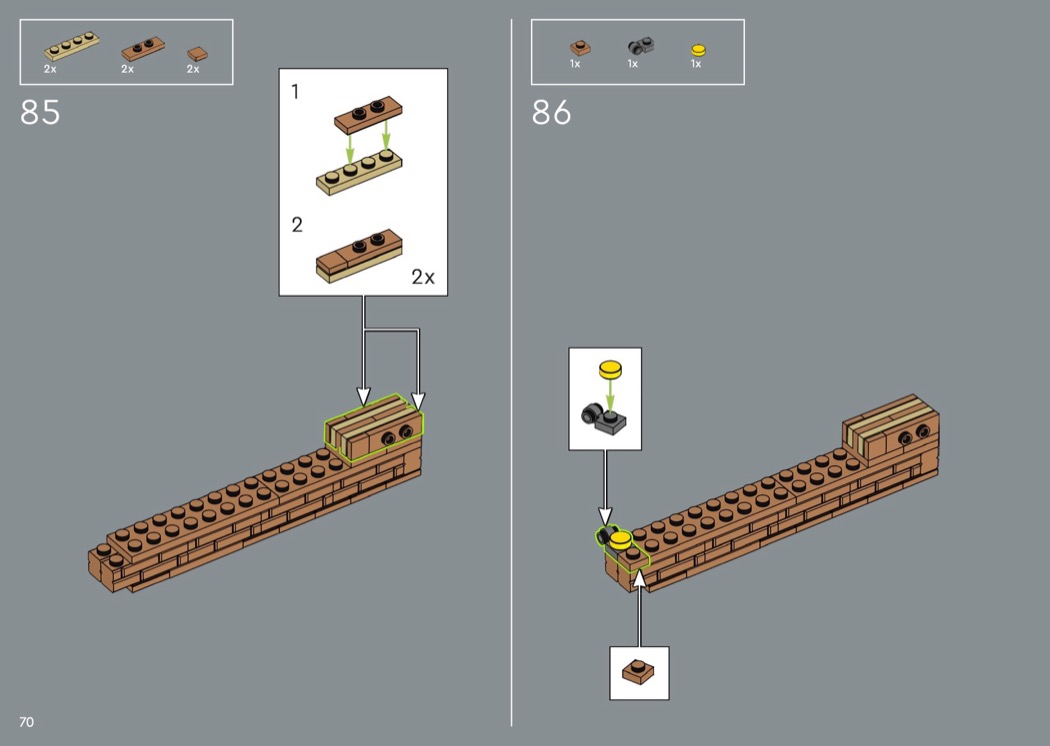 2x 2x 2x

85

1

2

2x

1x 1x 1x

86

70