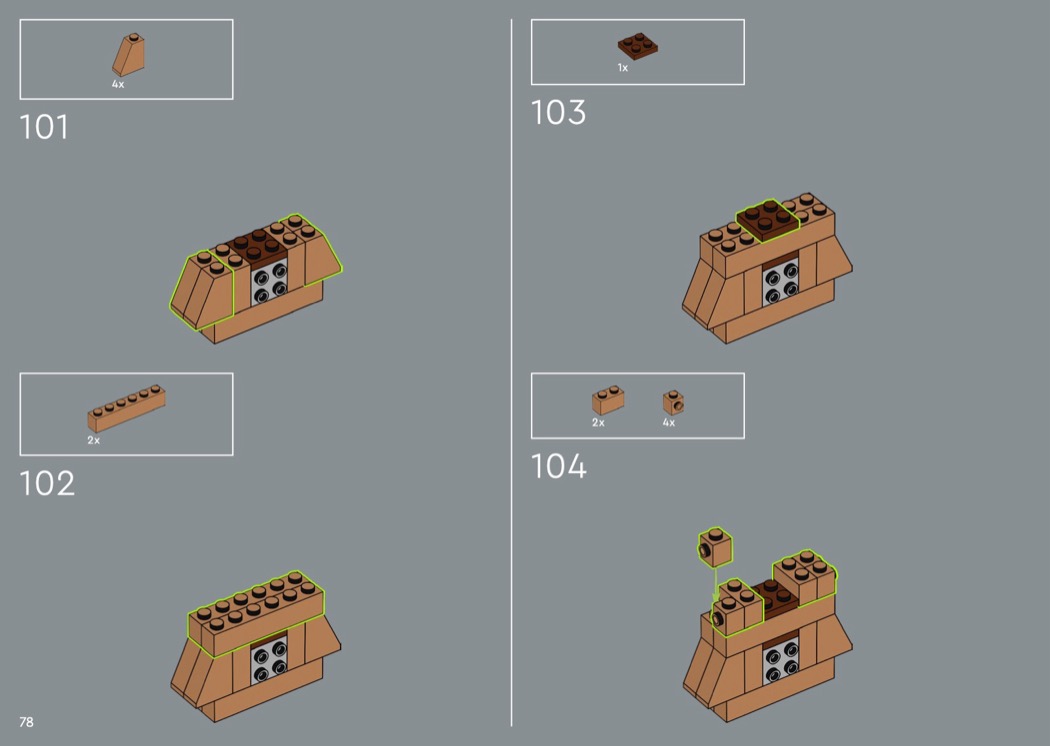 4x

101

2x

102

78

1x

103

2x 4x

104