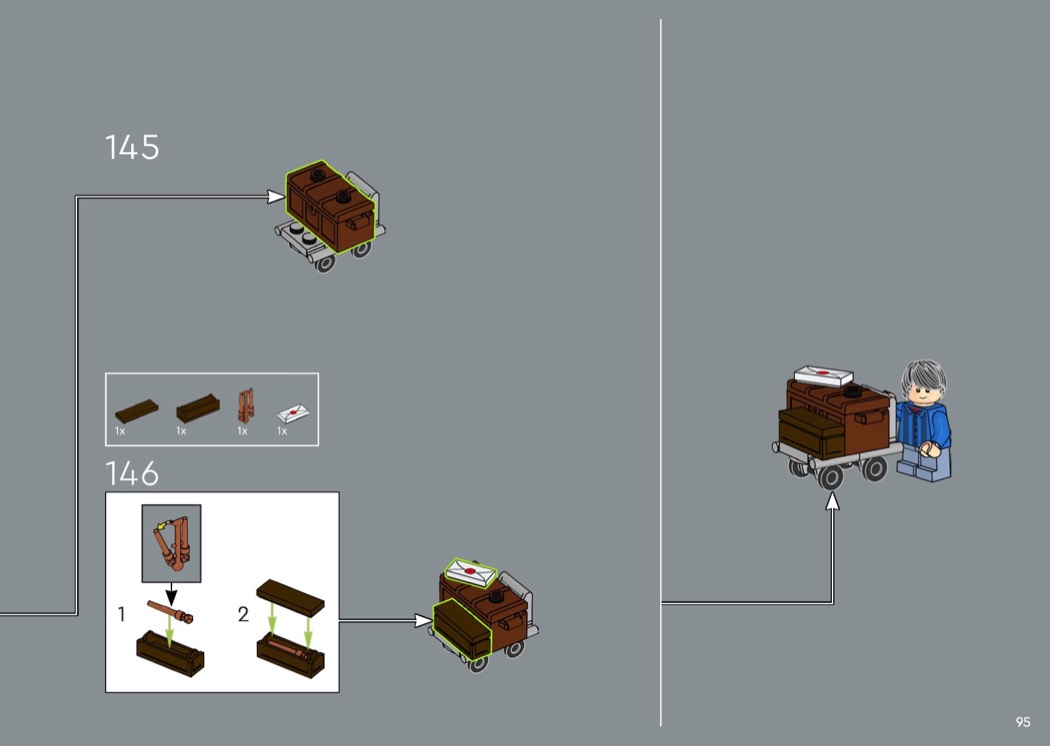 145

1x 1x 1x 1x

146

1

2

95