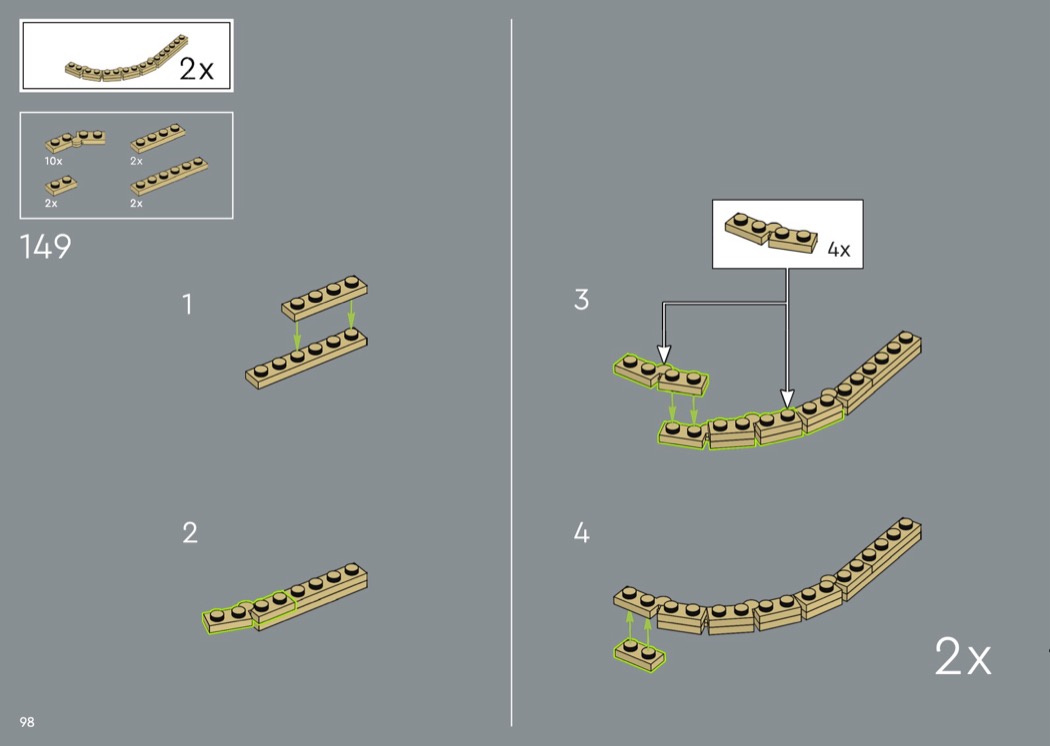 2x

10x
2x
2x
2x

149

1

2

4x

3

4

2x

98