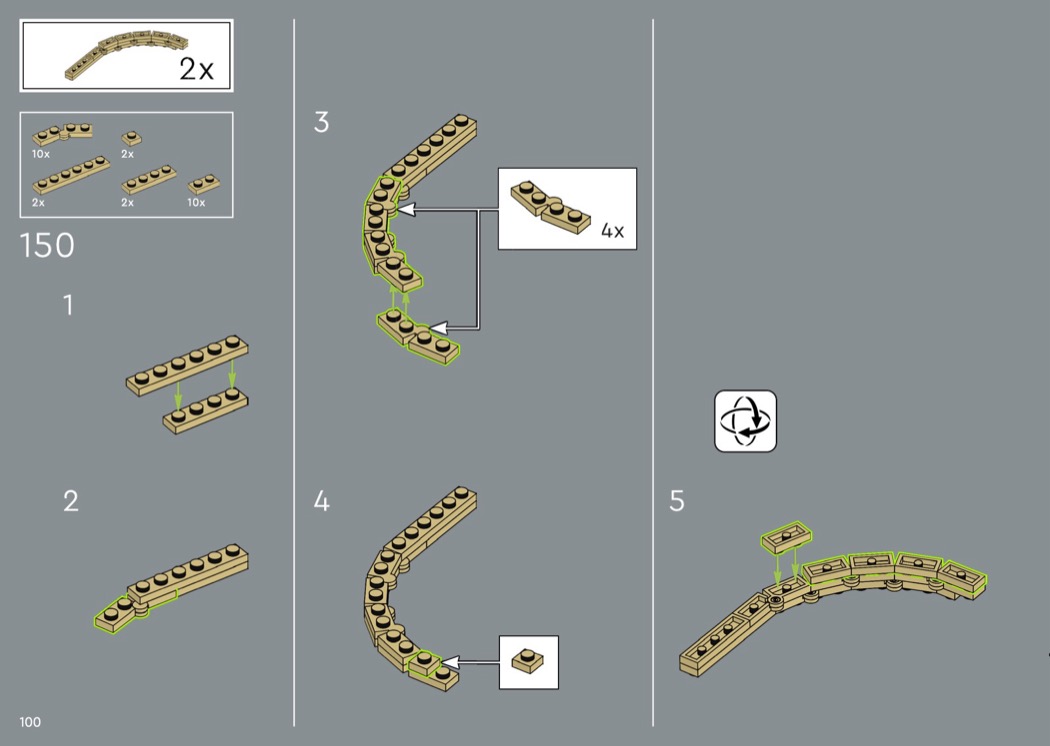 2x

10x
2x
2x
2x
10x

150

1

2

3

4x

4

5

100