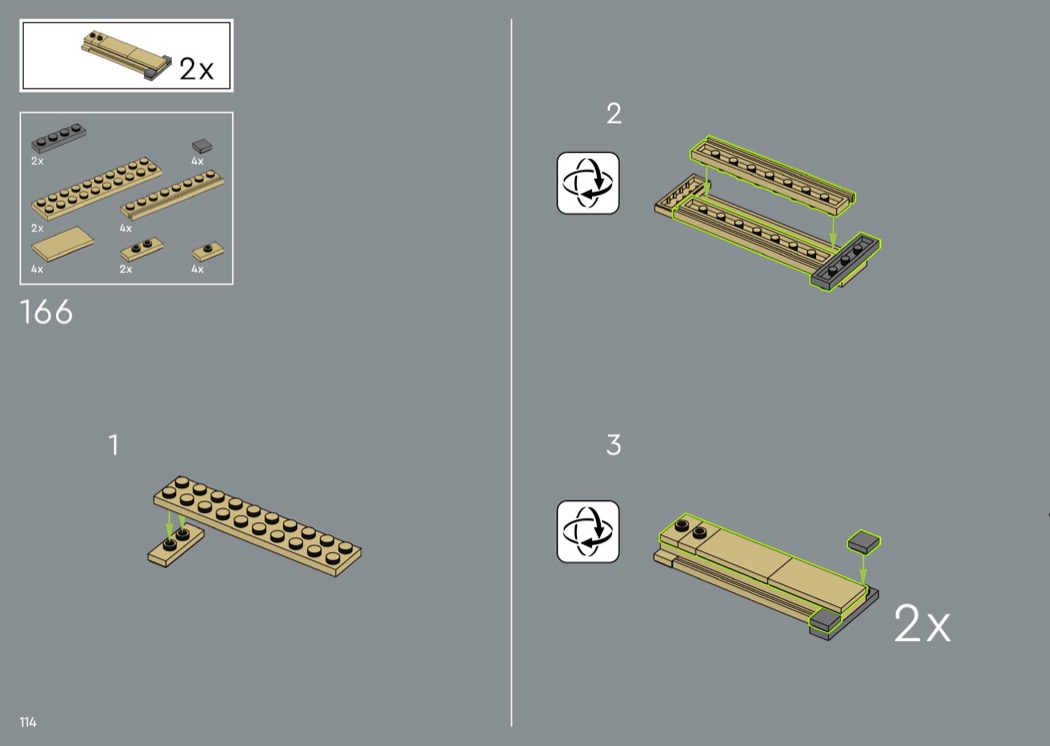 2x

2x
4x
2x
4x
4x
2x
4x

166

1

114

2

3

2x