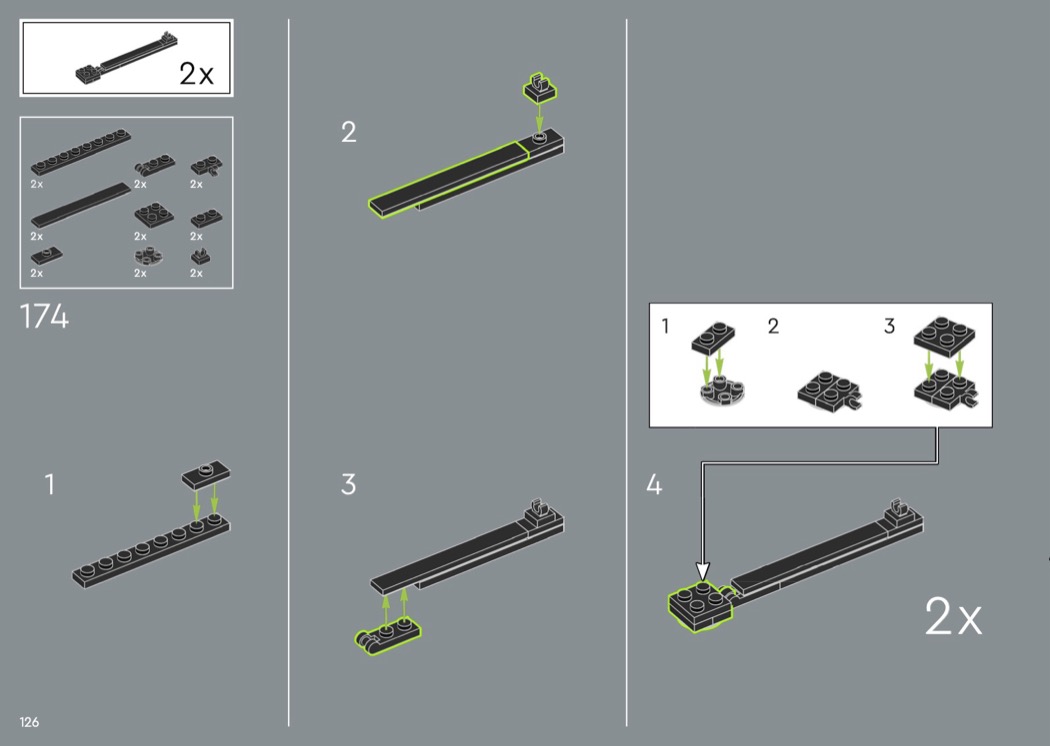 2x

2x
2x
2x
2x
2x
2x
2x
2x
2x

174

1

2

3

1
2
3

4

2x

126