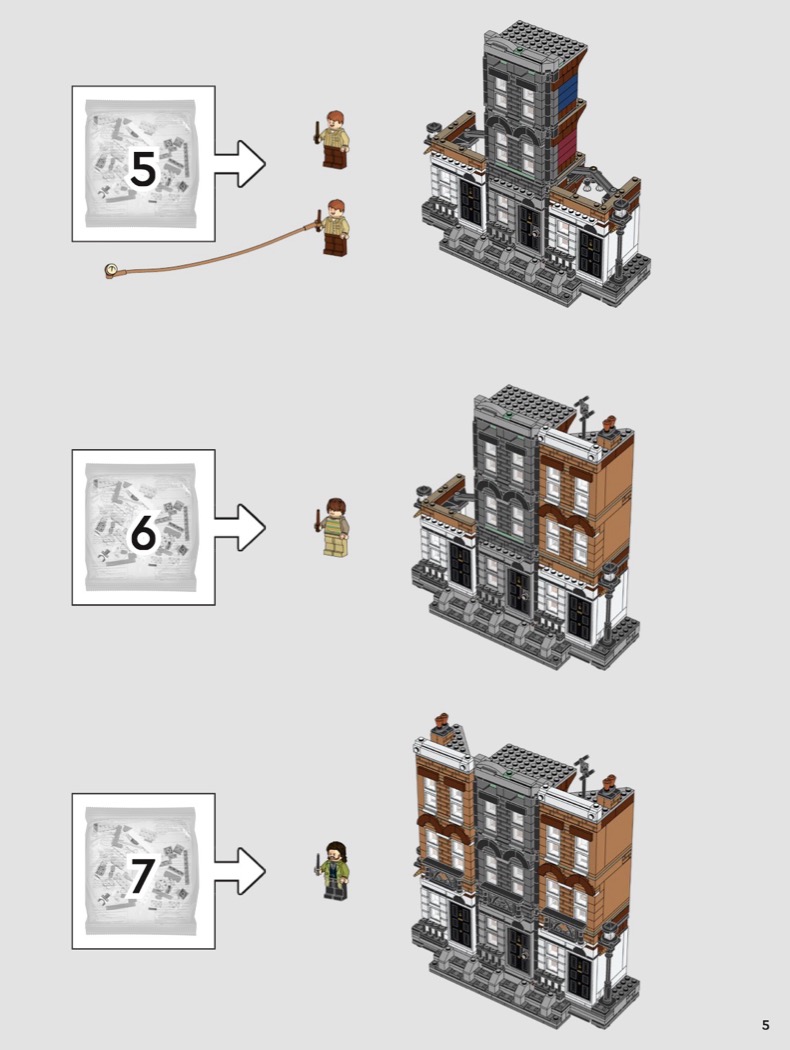 5

6

7

5