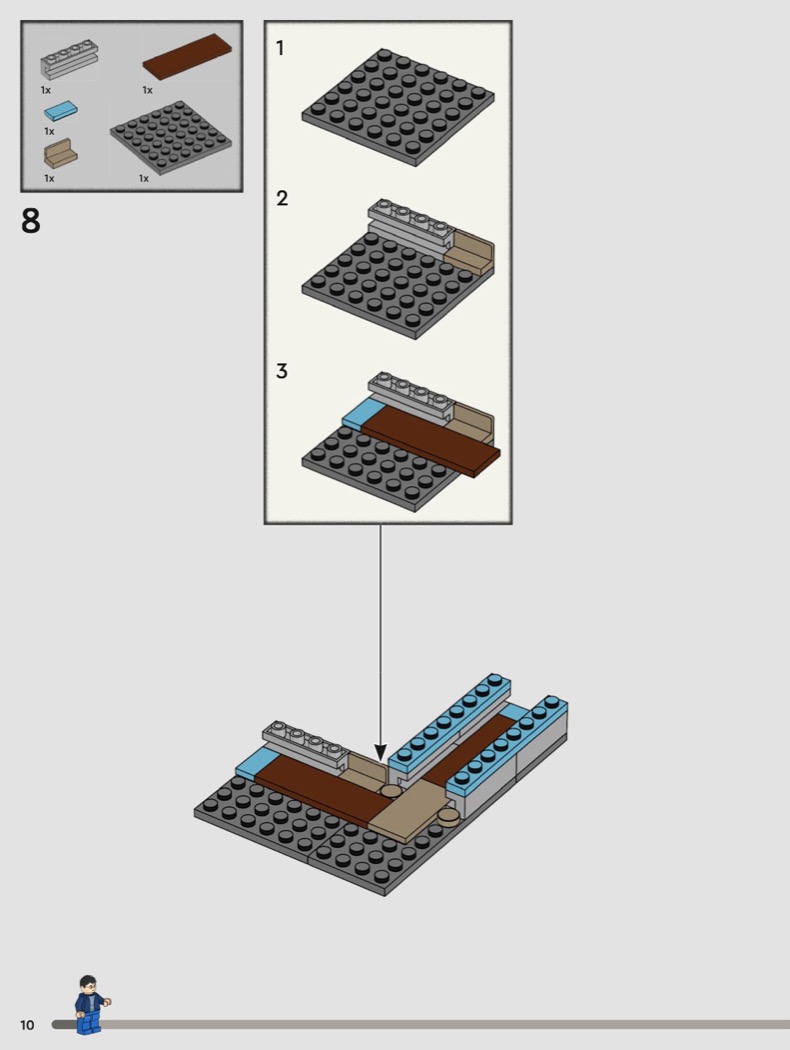 1x
1x
1x
1x
1x

8

1

2

3

10