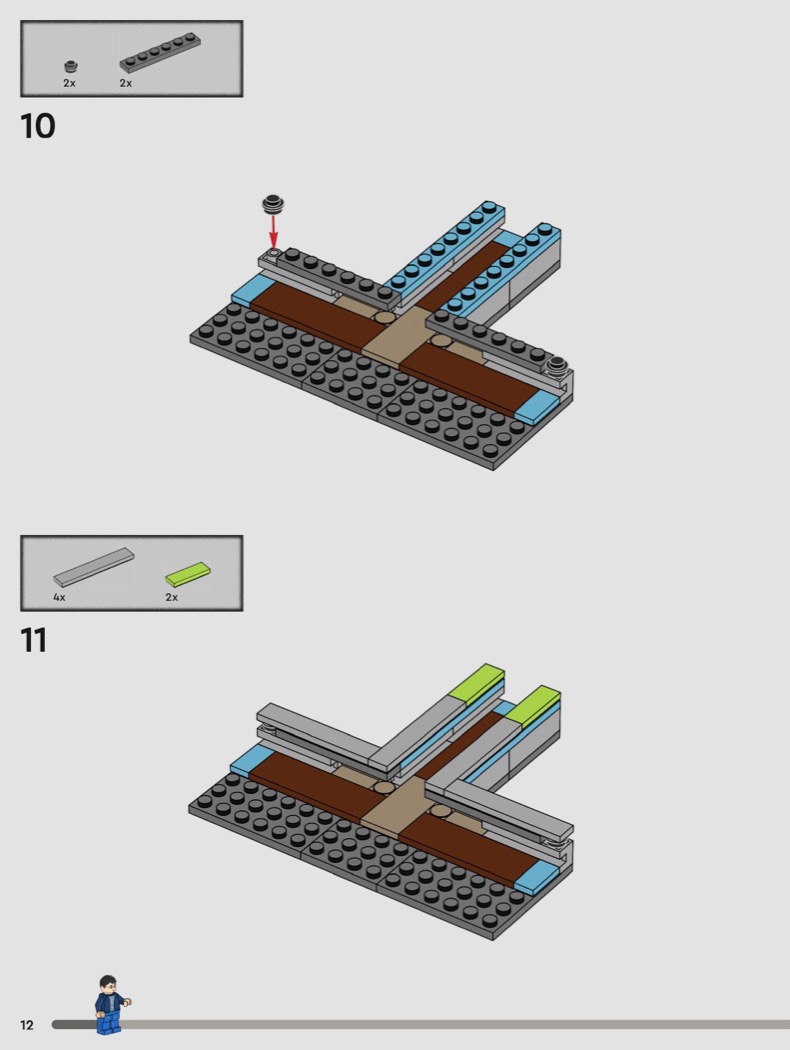 2x 2x

10

4x 2x

11

12