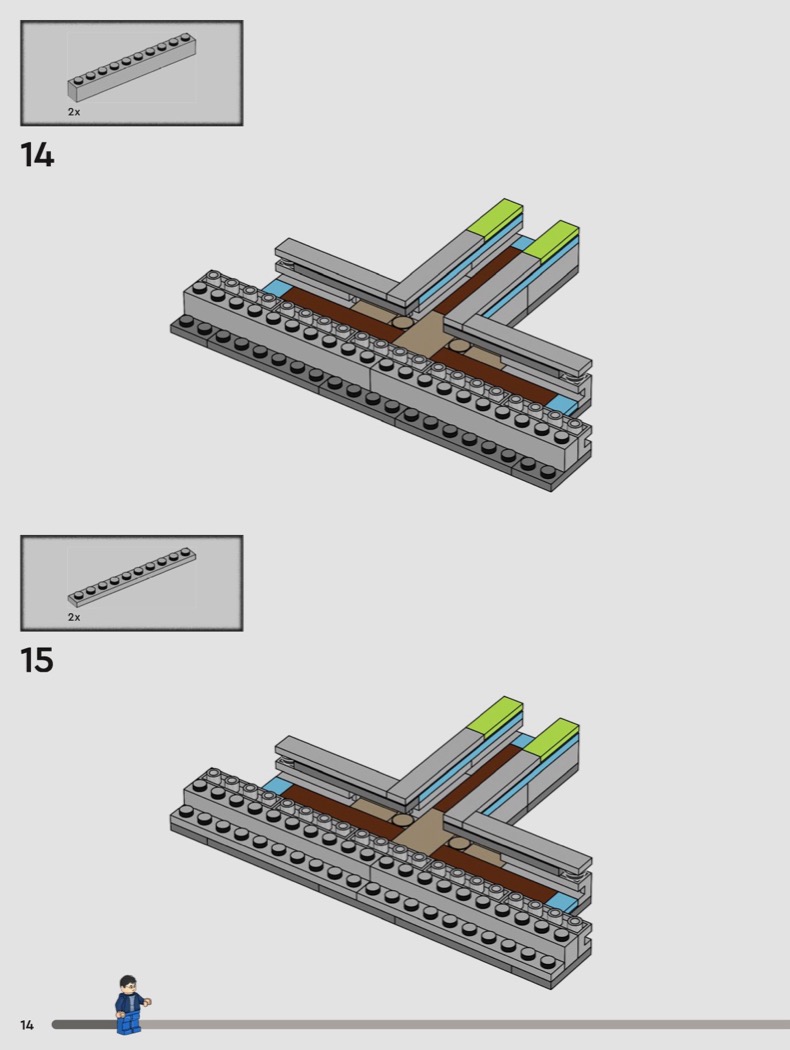 2x

14

2x

15

14