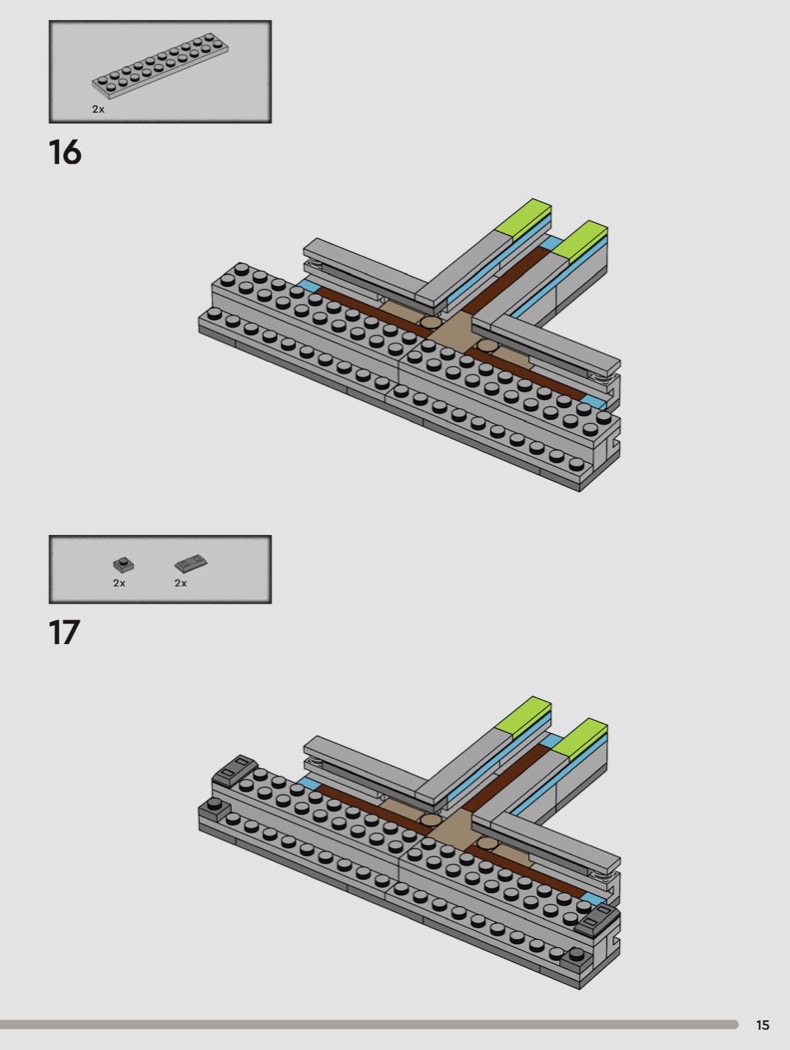 2x

16

2x 2x

17

15