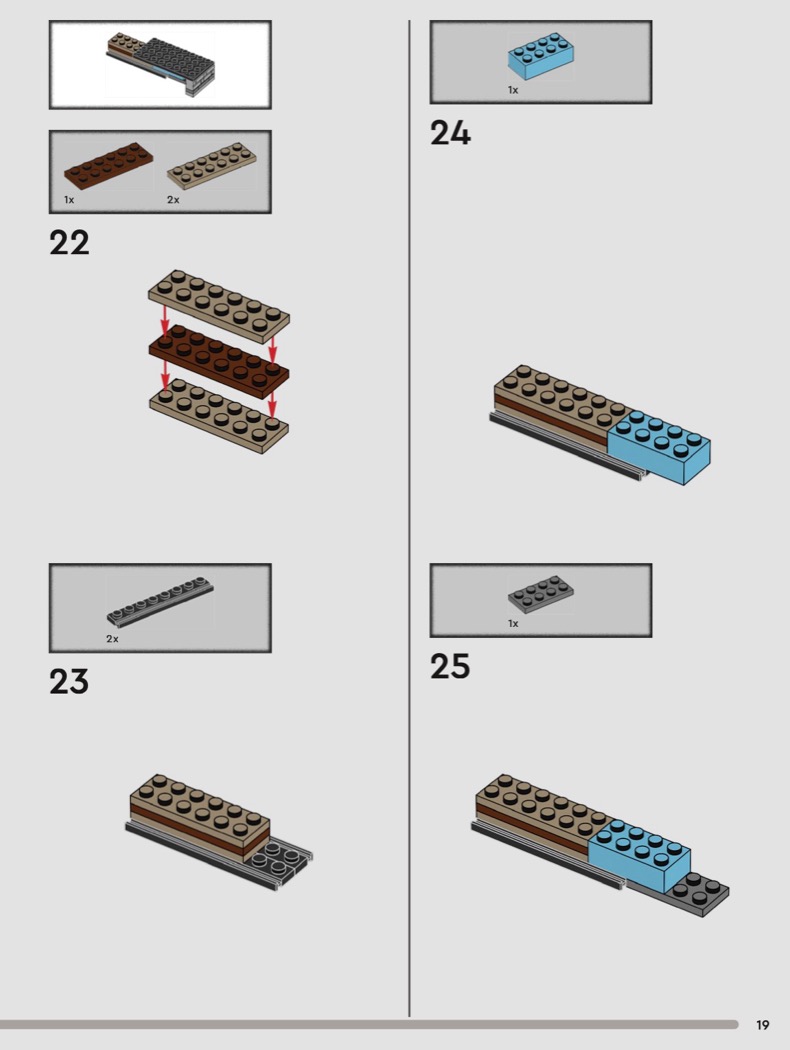 1x

2x

22

2x

23

1x

24

1x

25

19