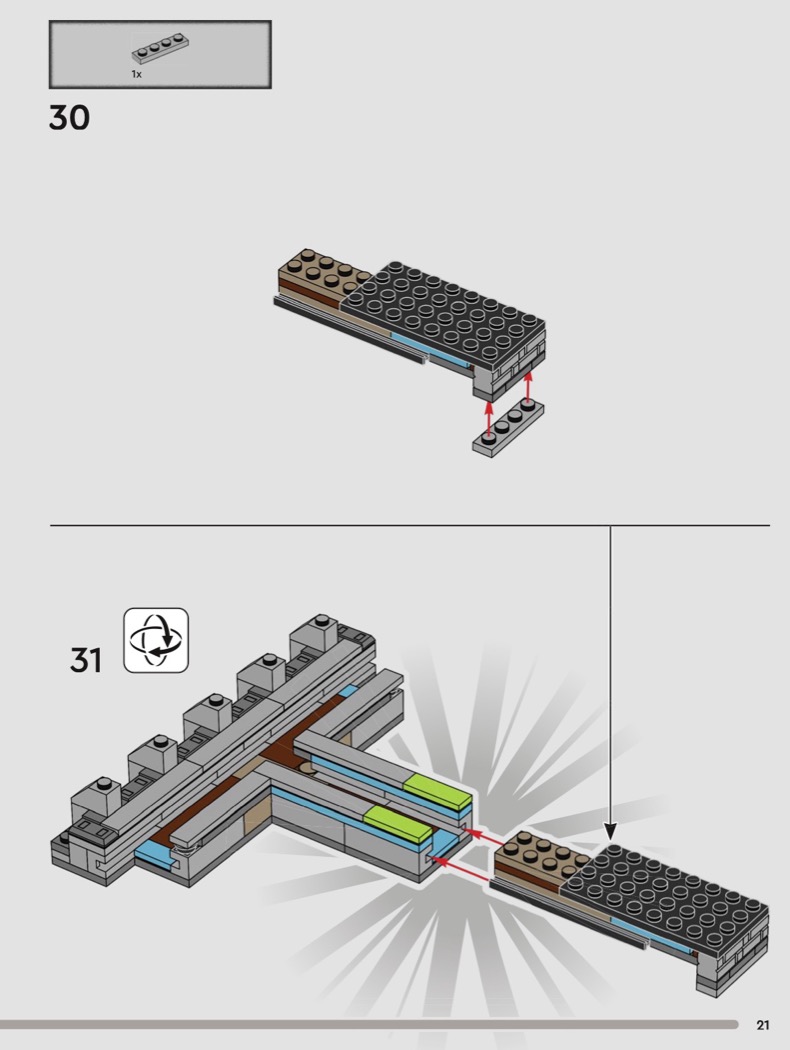 1x

30

31

21