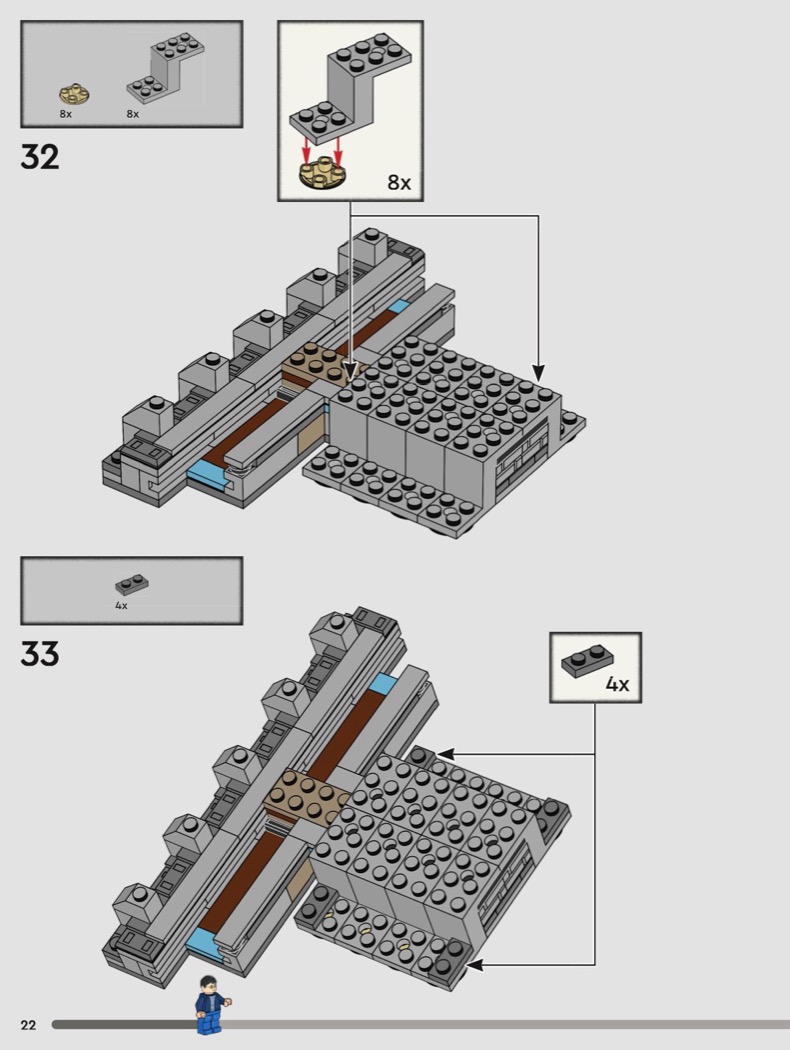 8x 8x

32

8x

4x

33

4x

22