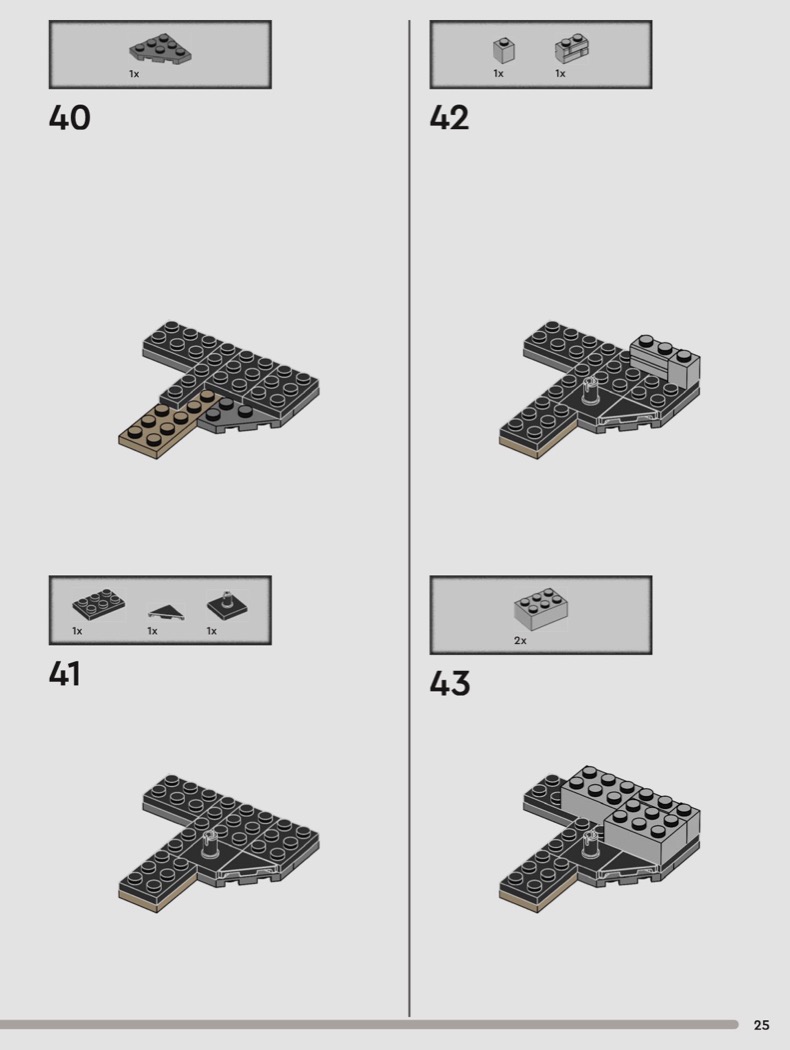 1x

40

1x 1x 1x

41

1x 1x

42

2x

43

25