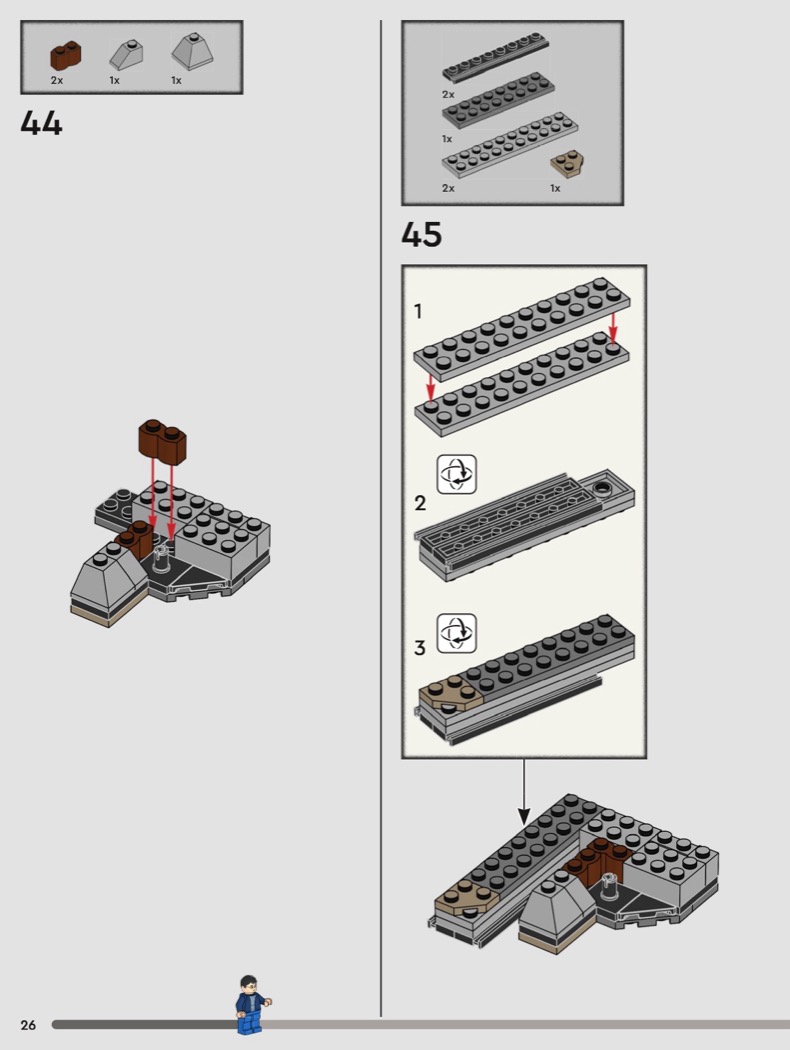 2x 1x 1x

44

2x

1x

2x 1x

45

1

2

3

26