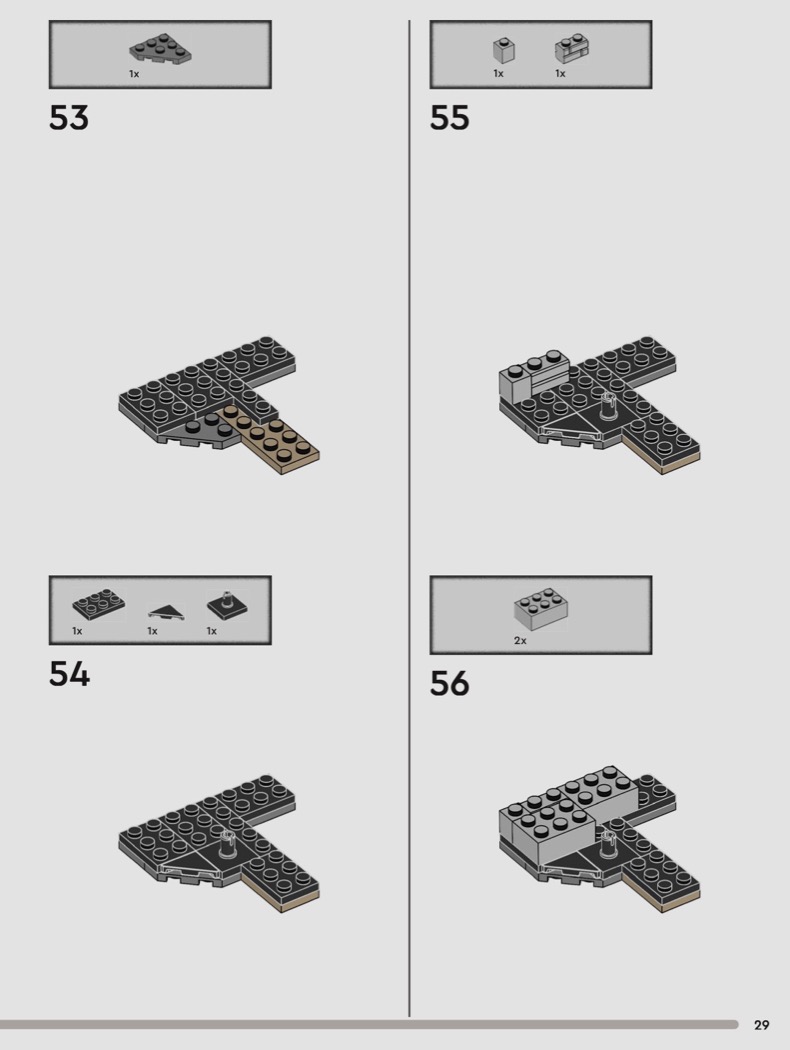 1x

53

1x 1x 1x

54

1x 1x

55

2x

56

29