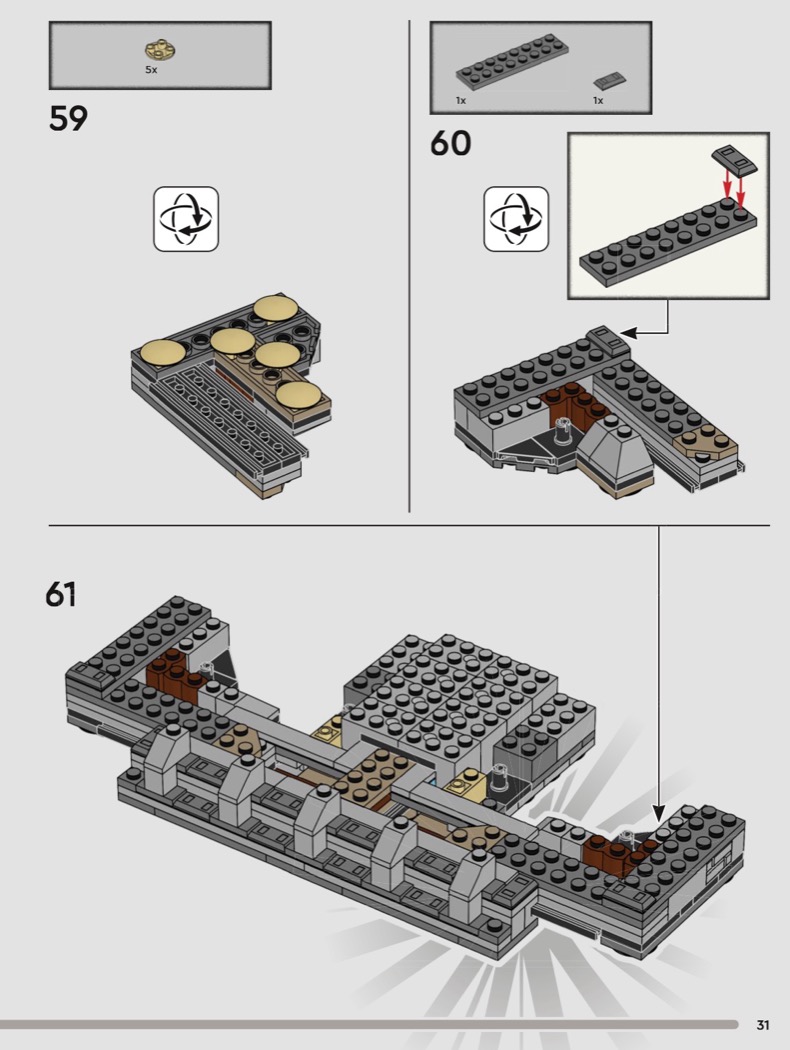 5x

59

1x

1x

60

61

31