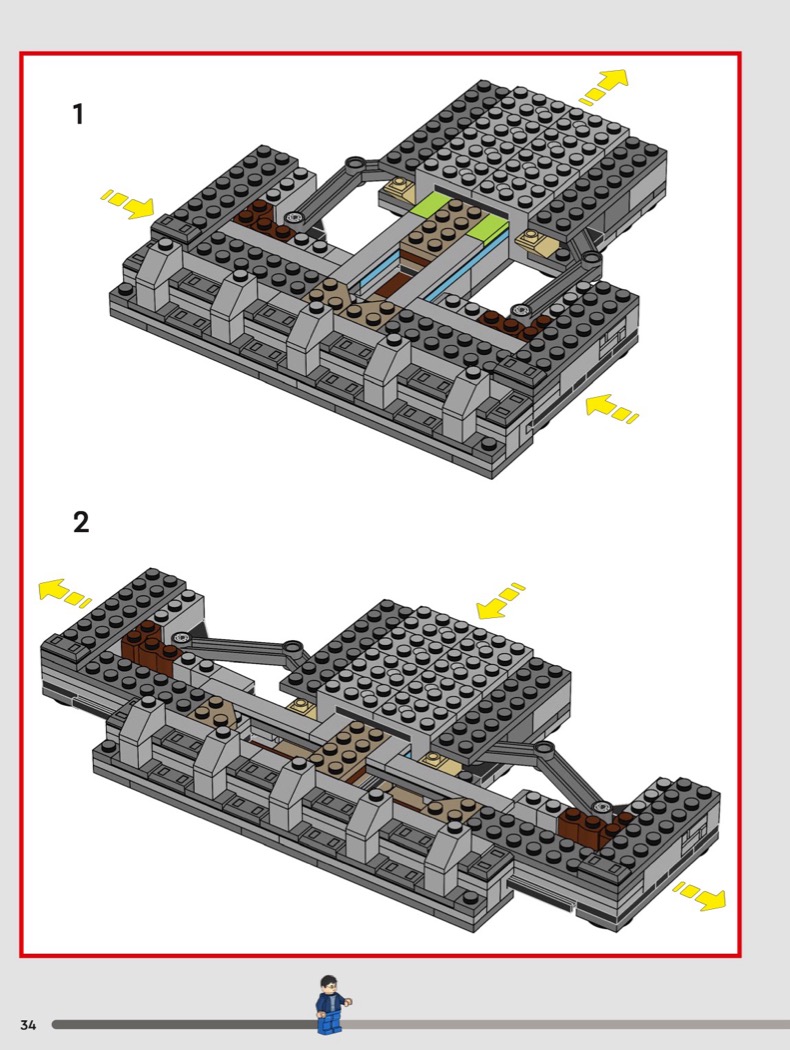 1

2

34