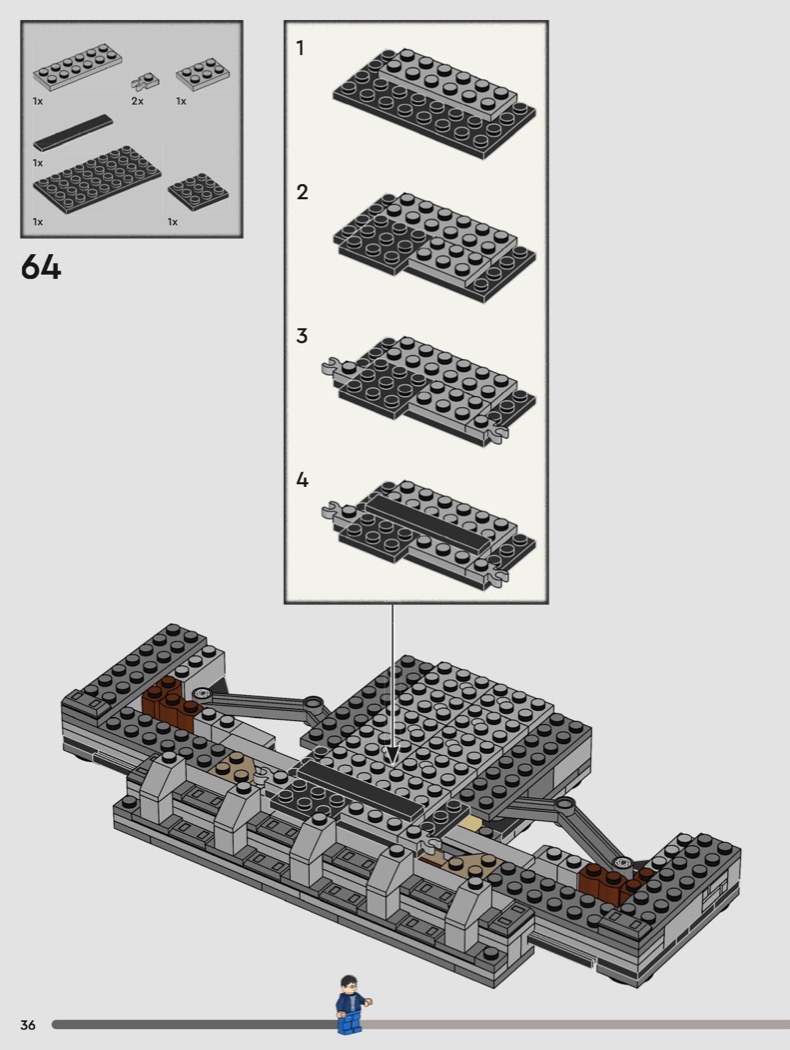 1x
2x
1x
1x
1x
1x

64

1
2
3
4

36