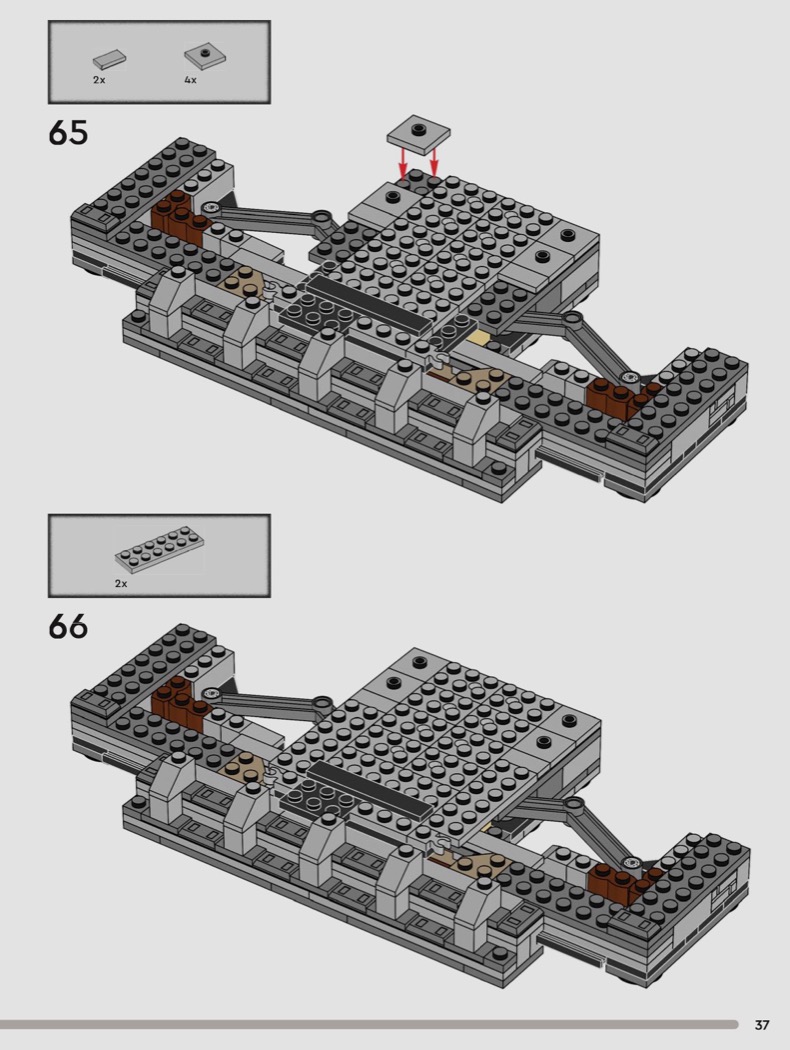 2x

4x

65

2x

66

37