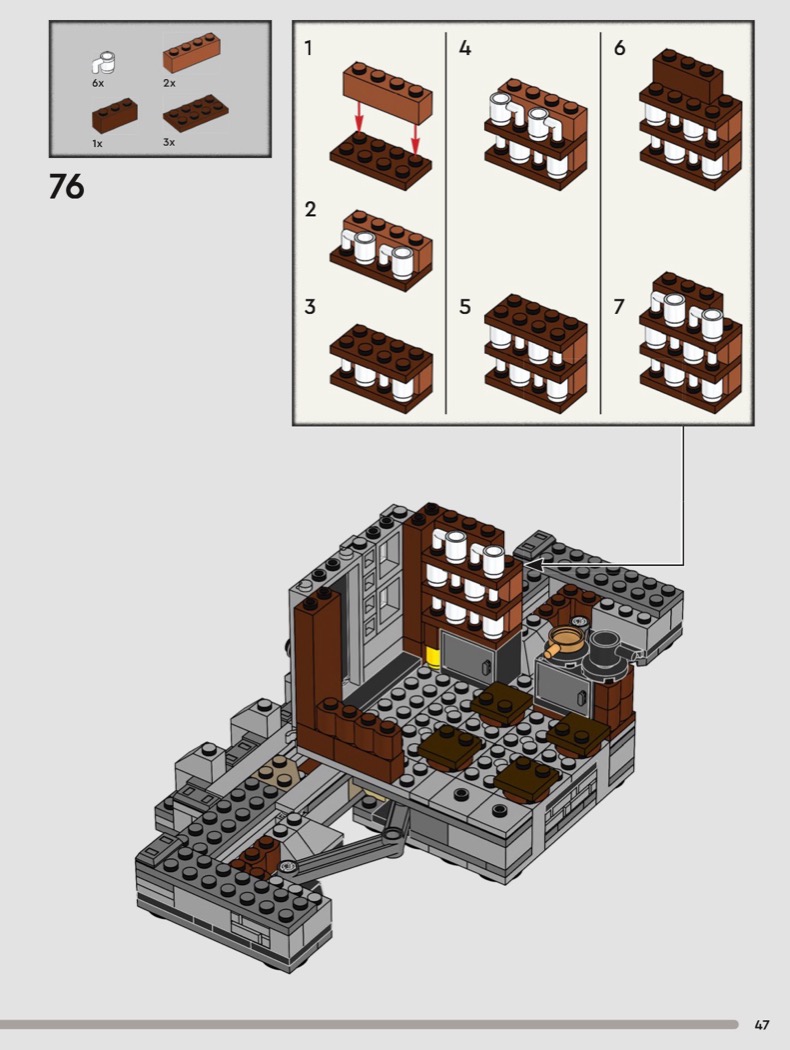 6x
2x
1x
3x

76

1
2
3
4
5
6
7

47