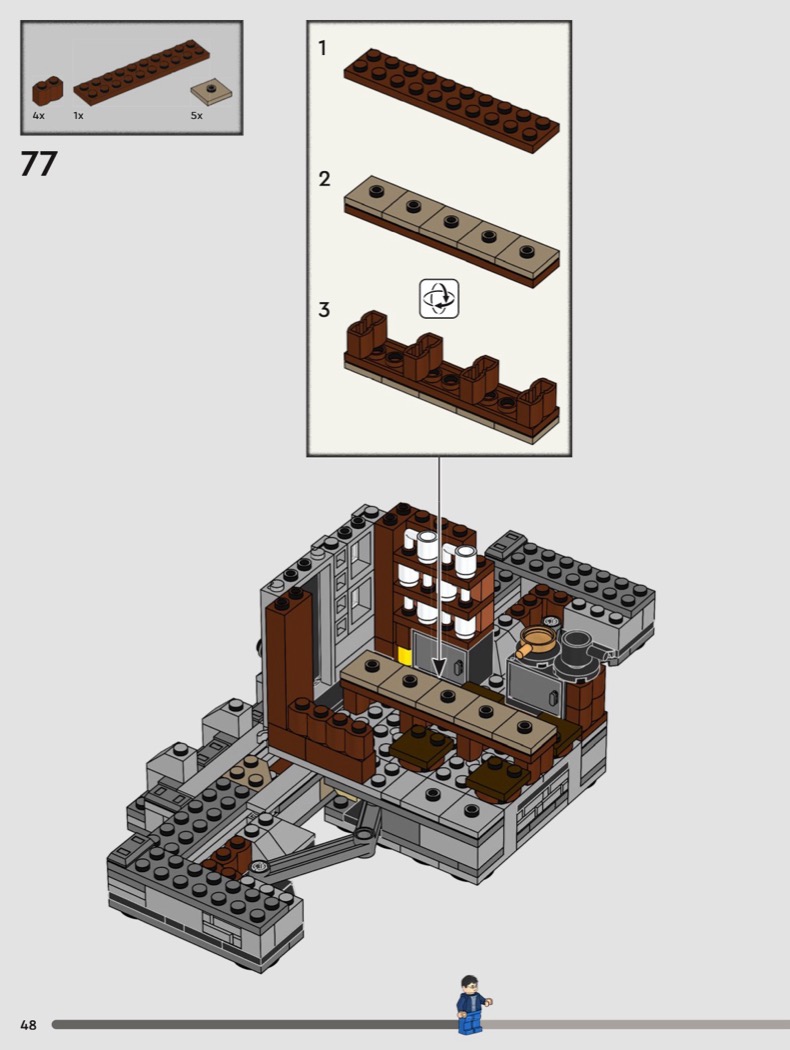 4x 1x 5x

77

1

2

3

48