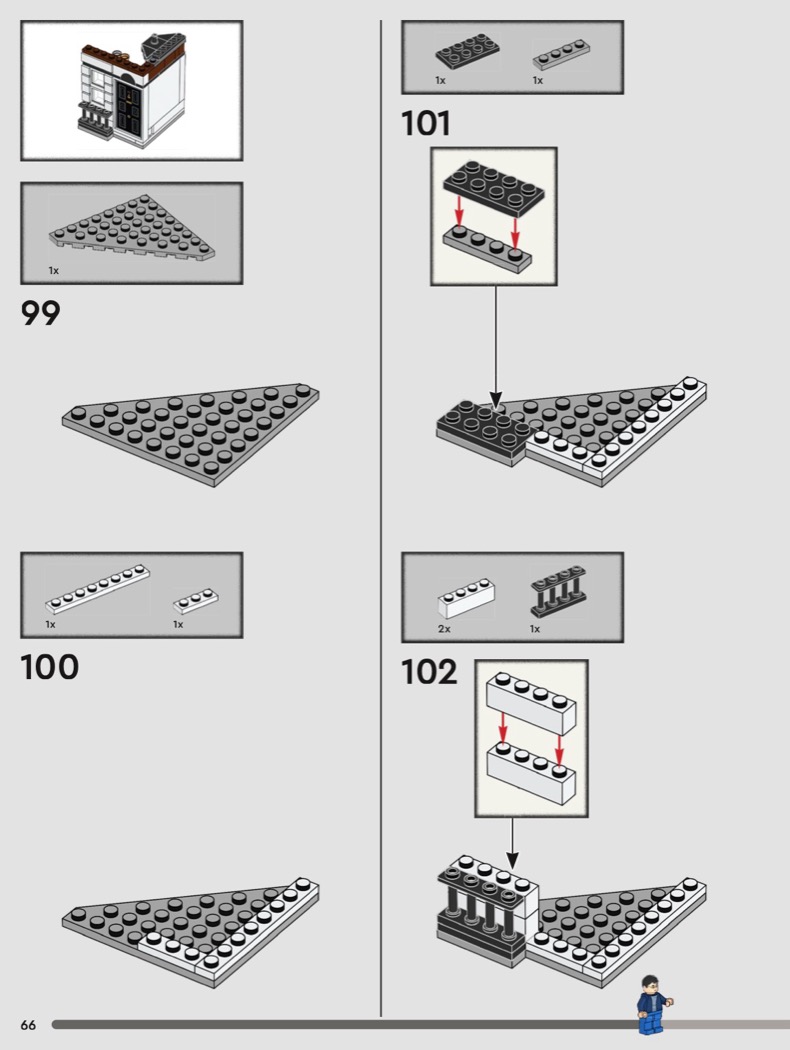 1x

99

1x

1x

100

1x

1x

101

2x

1x

102

66