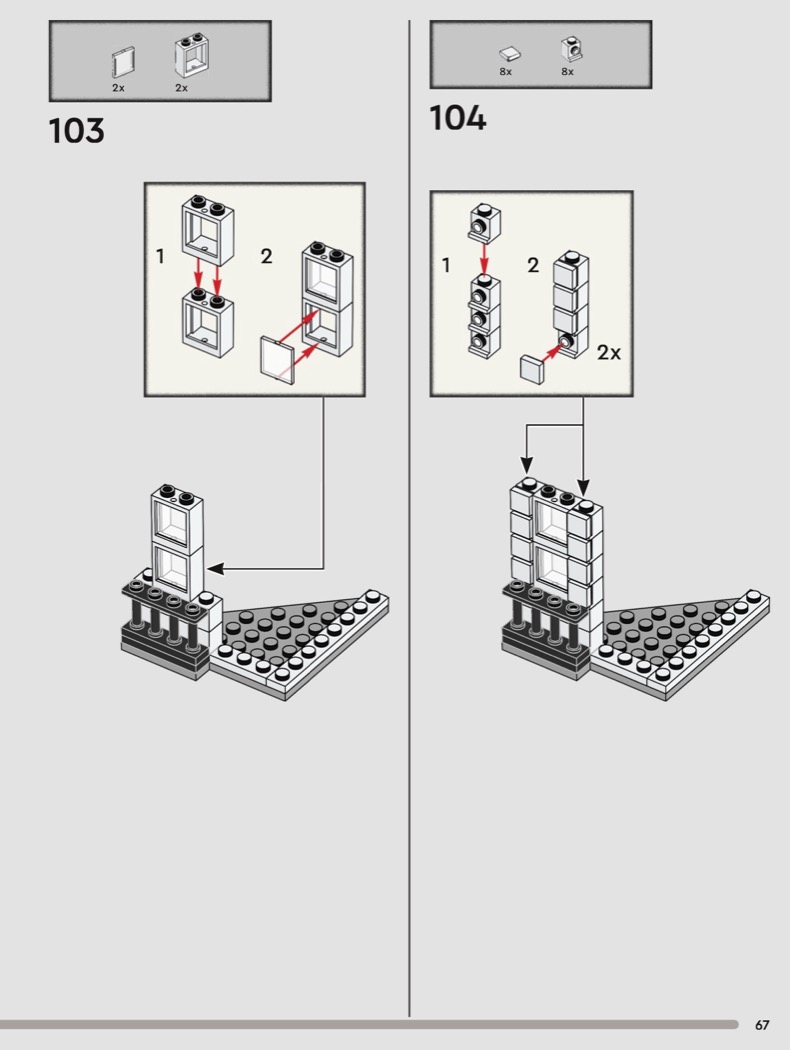 2x 2x

103

1 2

8x 8x

104

1 2

2x

67