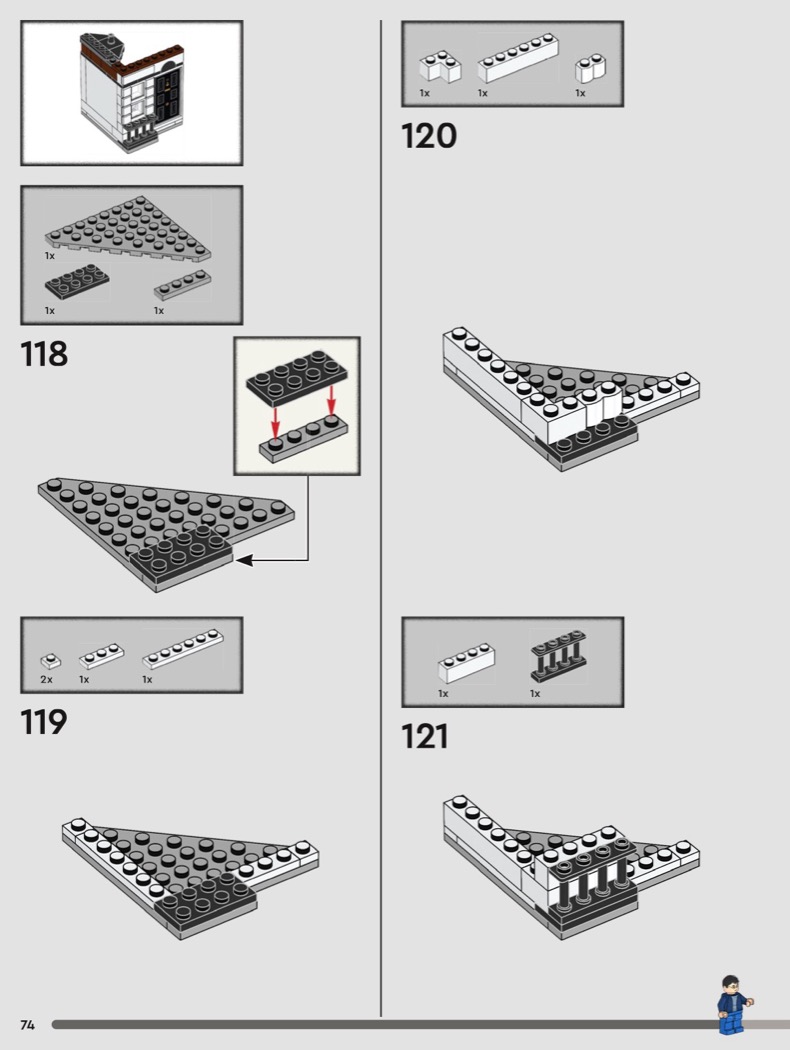 1x
1x
1x
118

2x
1x
1x
119

1x
1x
1x
120

1x
1x
121

74