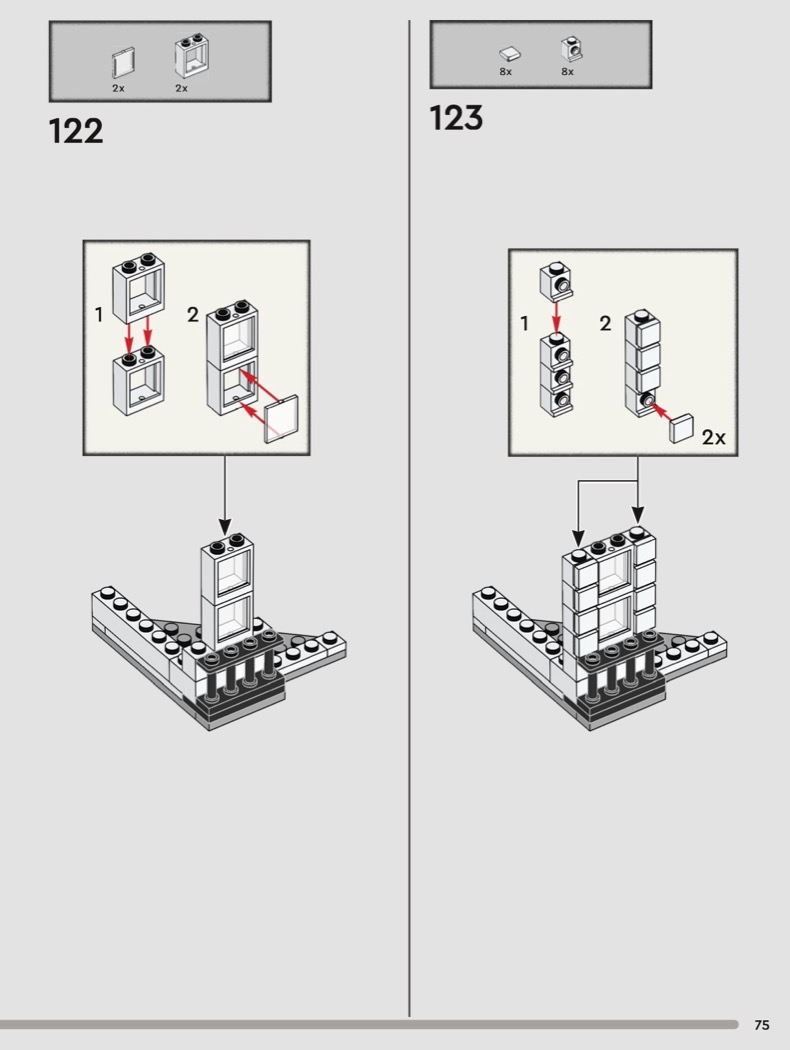 2x 2x

122

1 2

8x 8x

123

1 2

2x

75