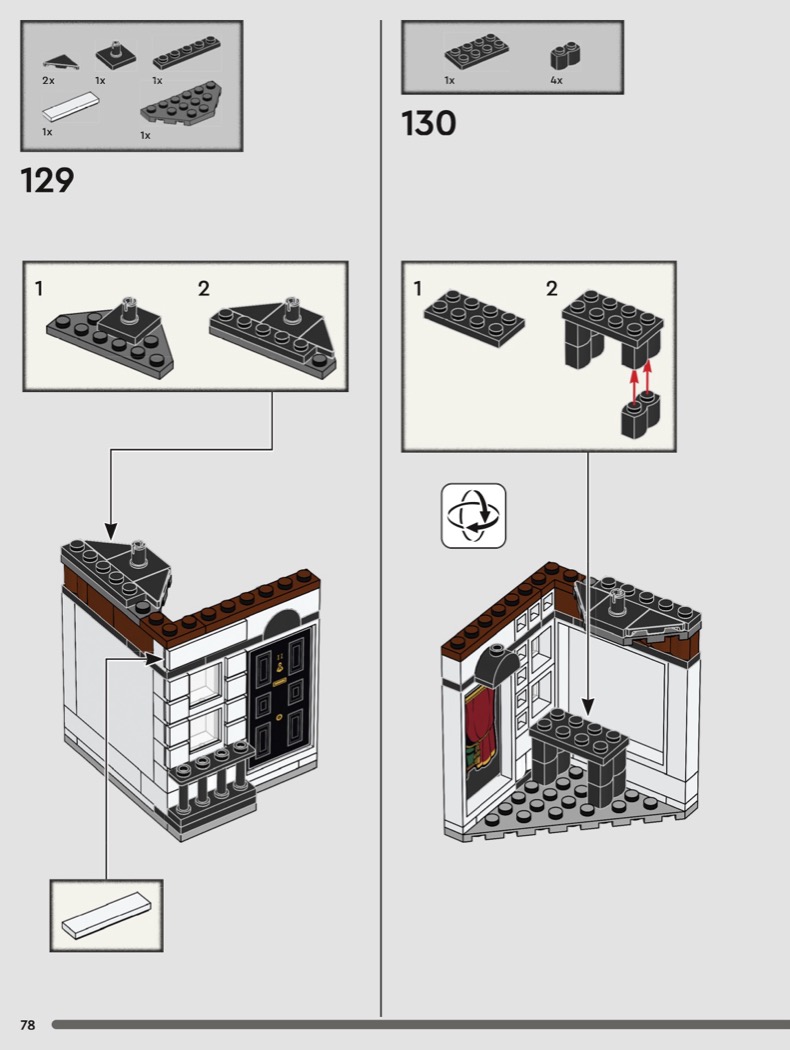 2x 1x 1x
1x 1x

129

1 2

1x 4x

130

1 2

78