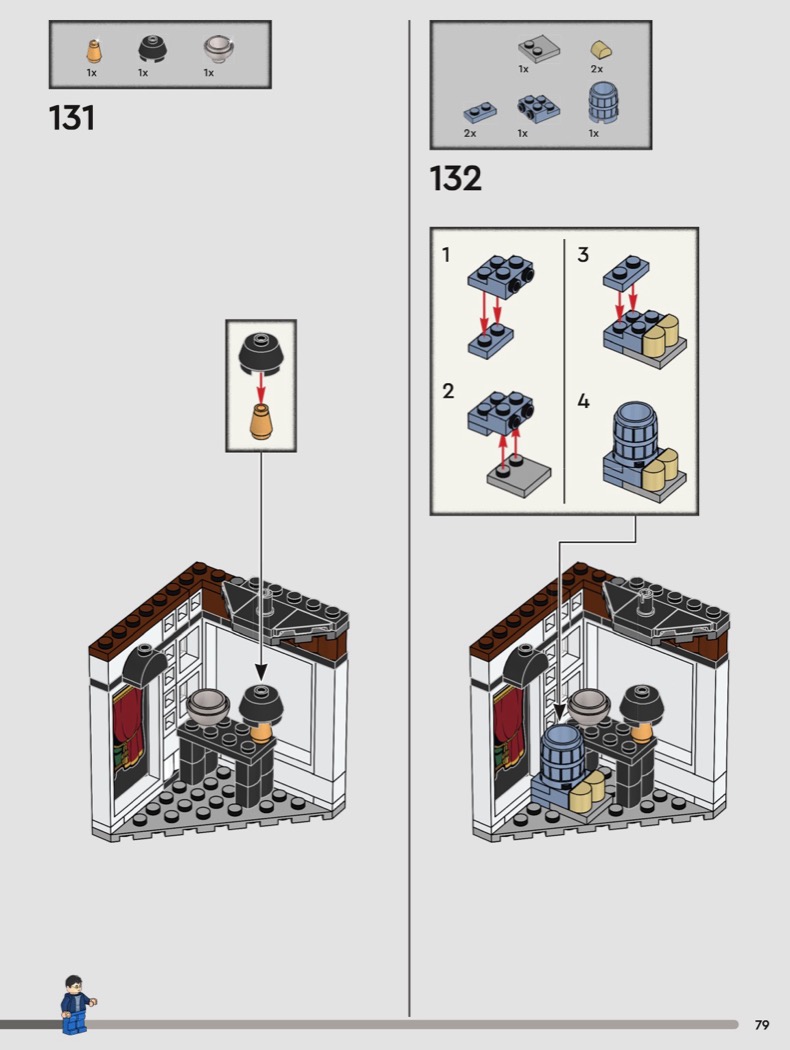 1x 1x 1x

131

1x 2x

2x 1x 1x

132

1

2

3

4

79