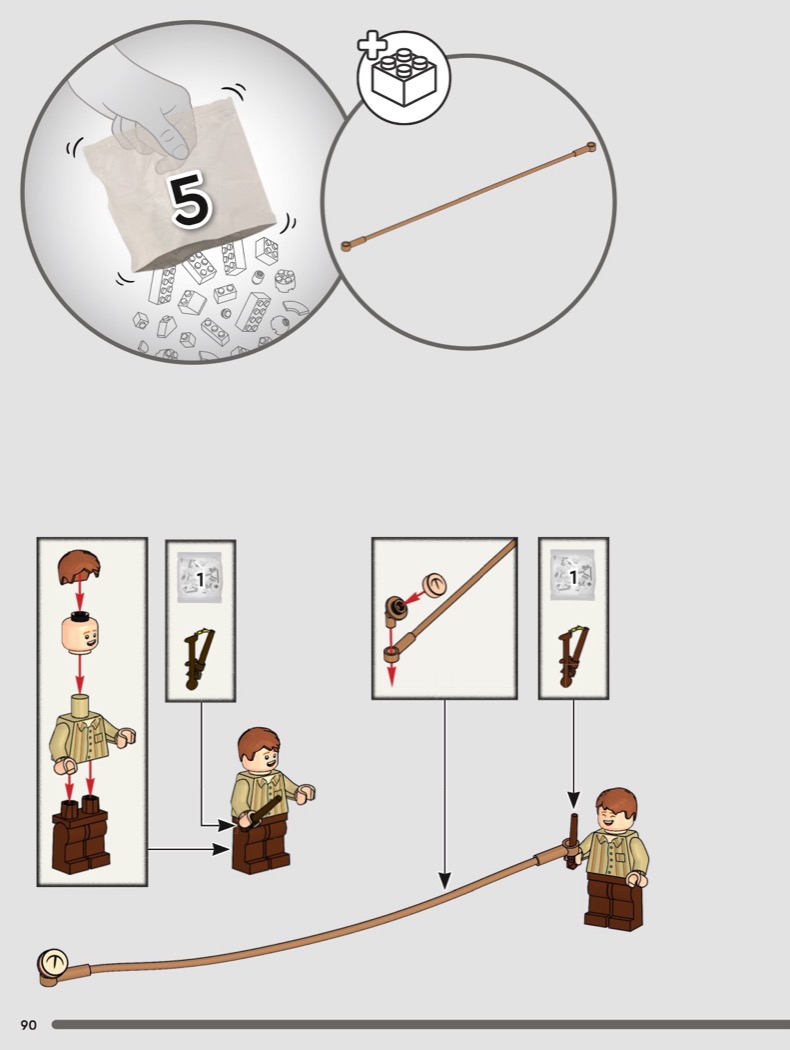 5

1

1

90