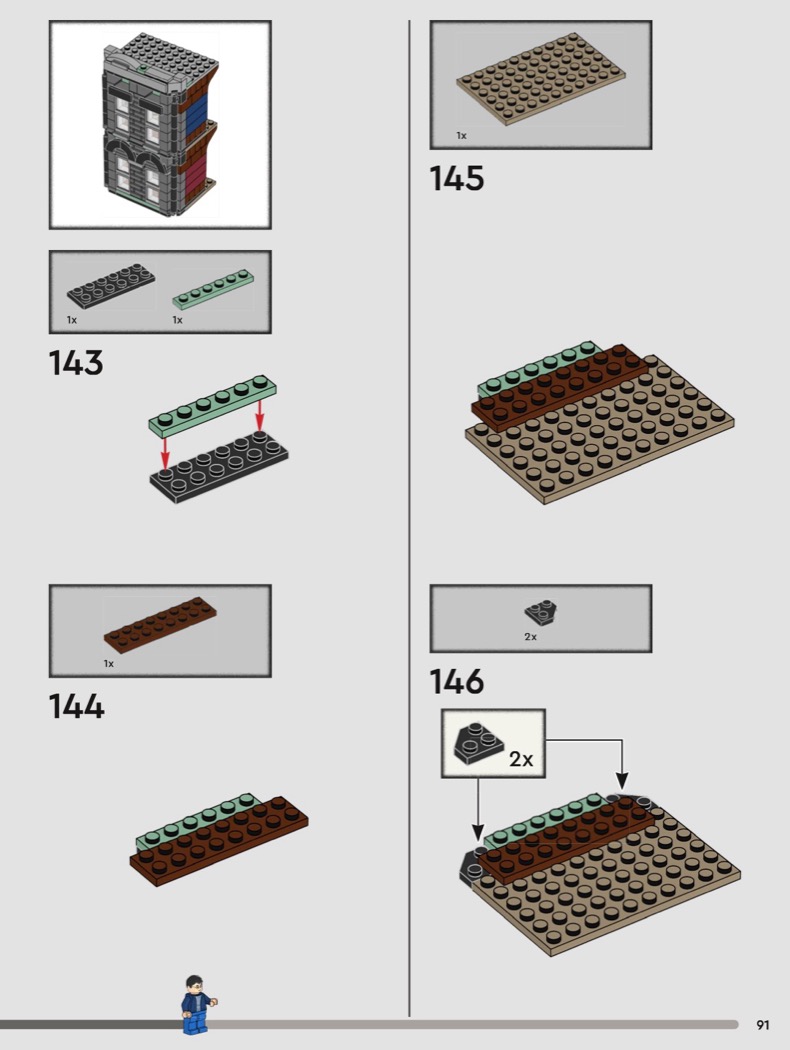 1x
1x
143

1x
144

1x
145

2x
146
2x

91