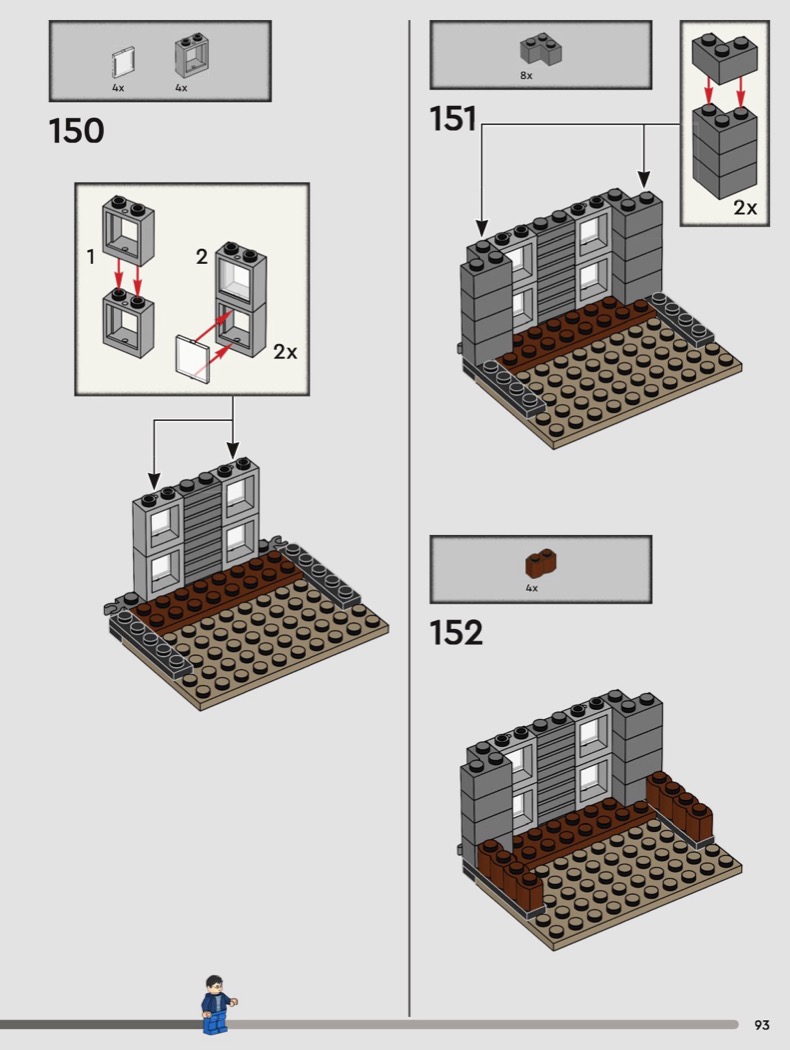 4x 4x

150

1 2

2x

8x

151

2x

4x

152

93