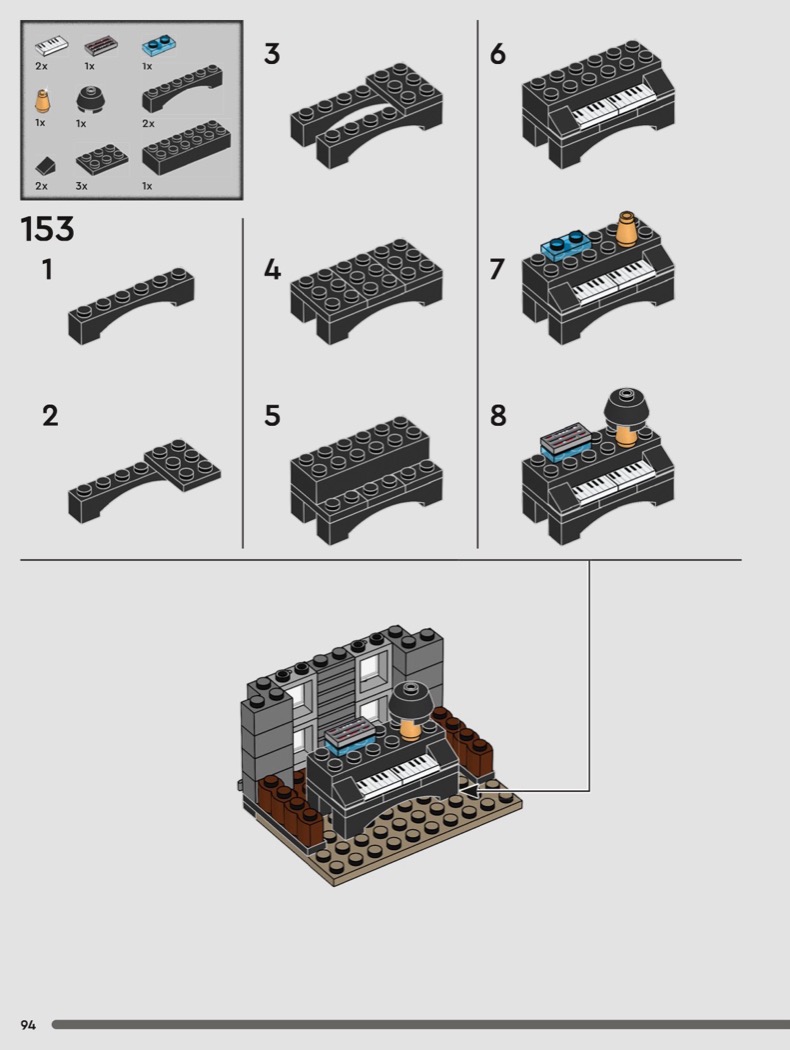 2x
1x
1x
1x
1x
2x
2x
3x
1x

153

1

2

3

4

5

6

7

8

94