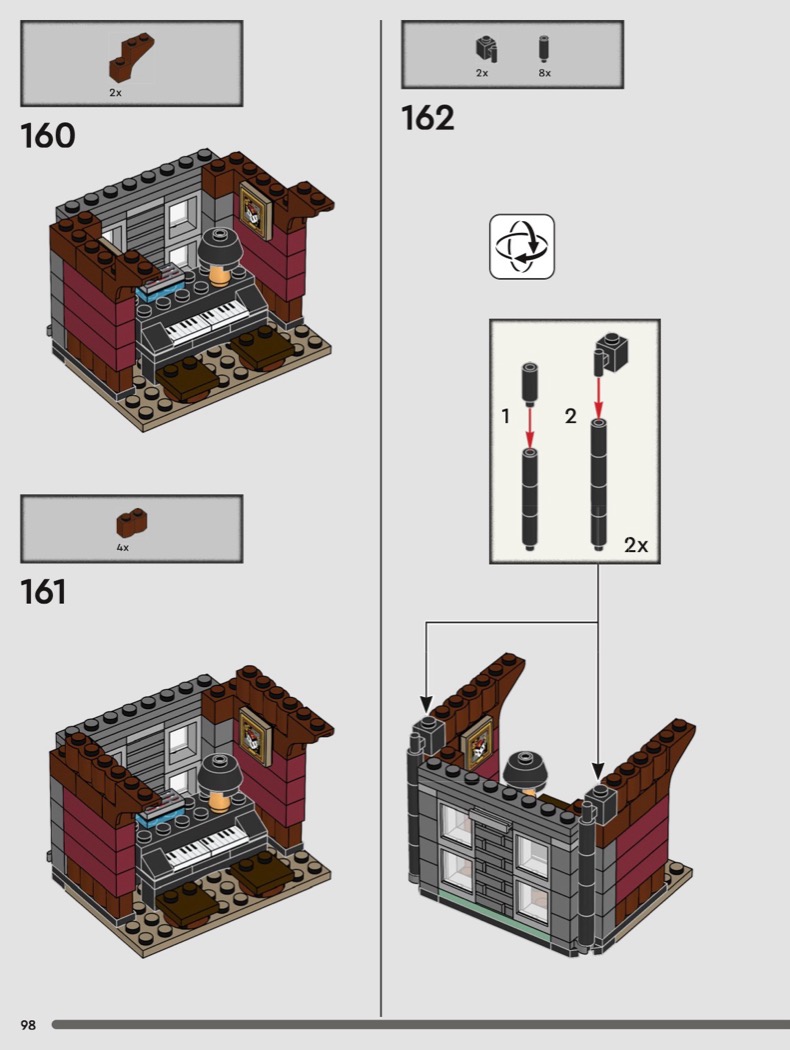 2x

160

4x

161

2x 8x

162

1 2

2x

98