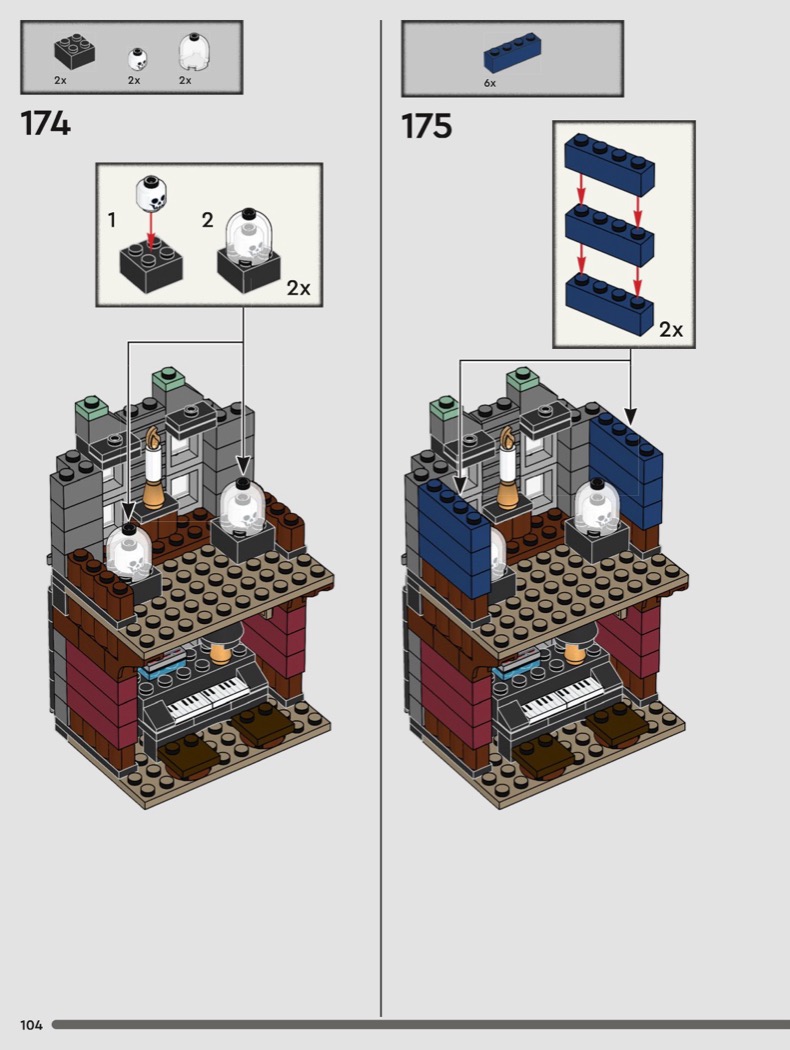 2x 2x 2x

174

1 2

2x

6x

175

2x

104