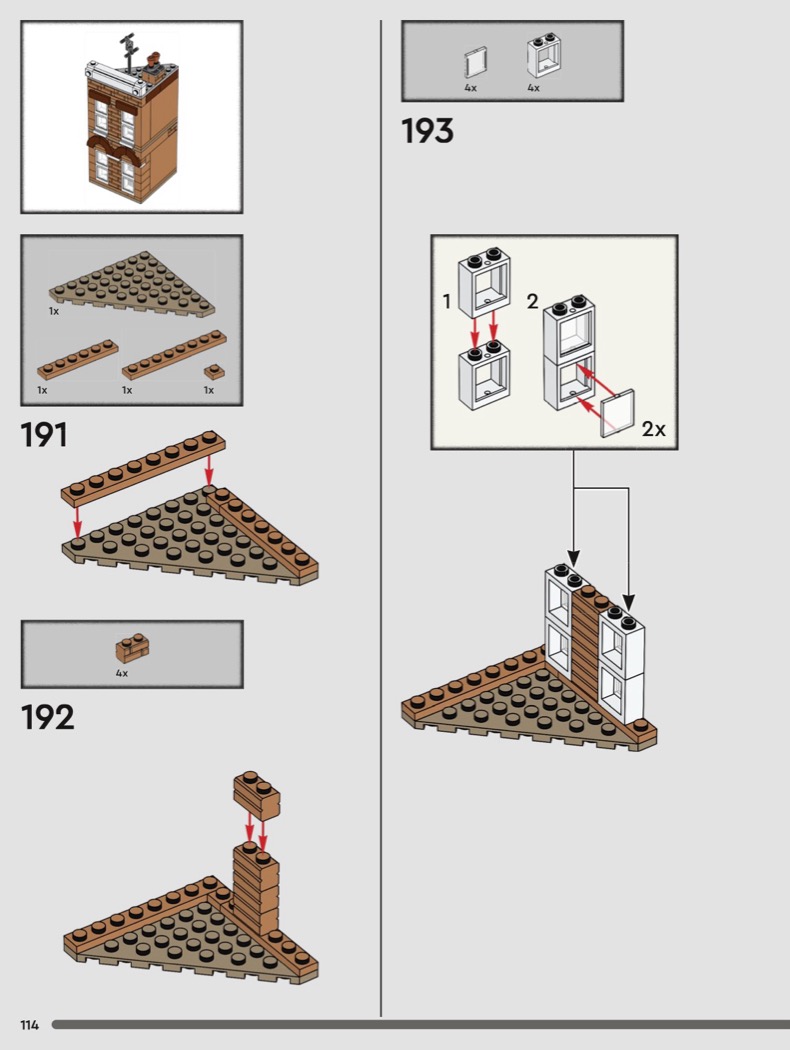 1x

1x 1x 1x

191

4x

192

4x 4x

193

1 2

2x

114