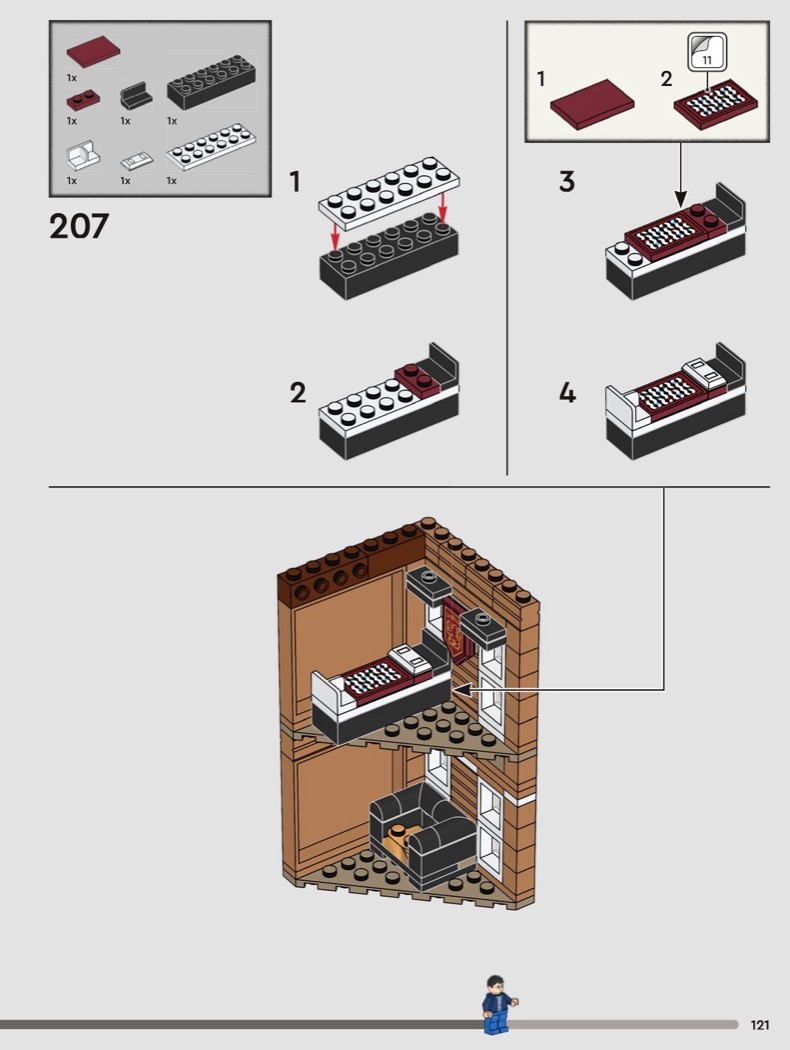 1x
1x
1x
1x
1x
1x
1x

207

1

2

1
2
11

3

4

121