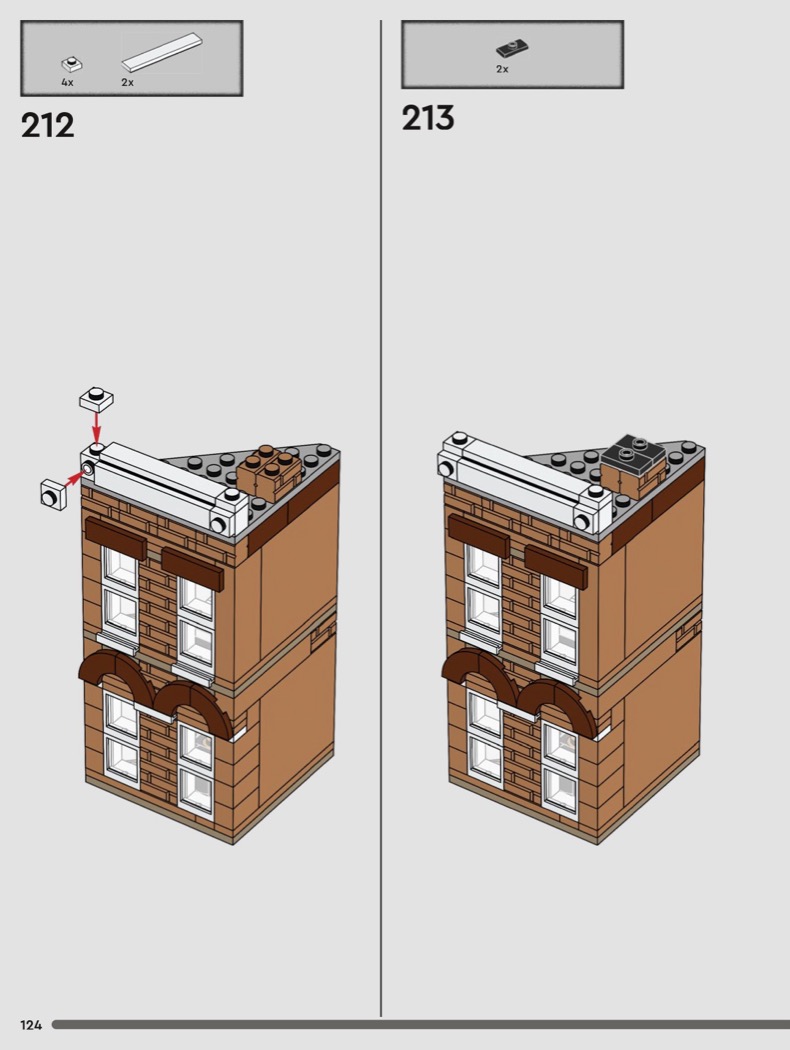 4x 2x

212

2x

213

124