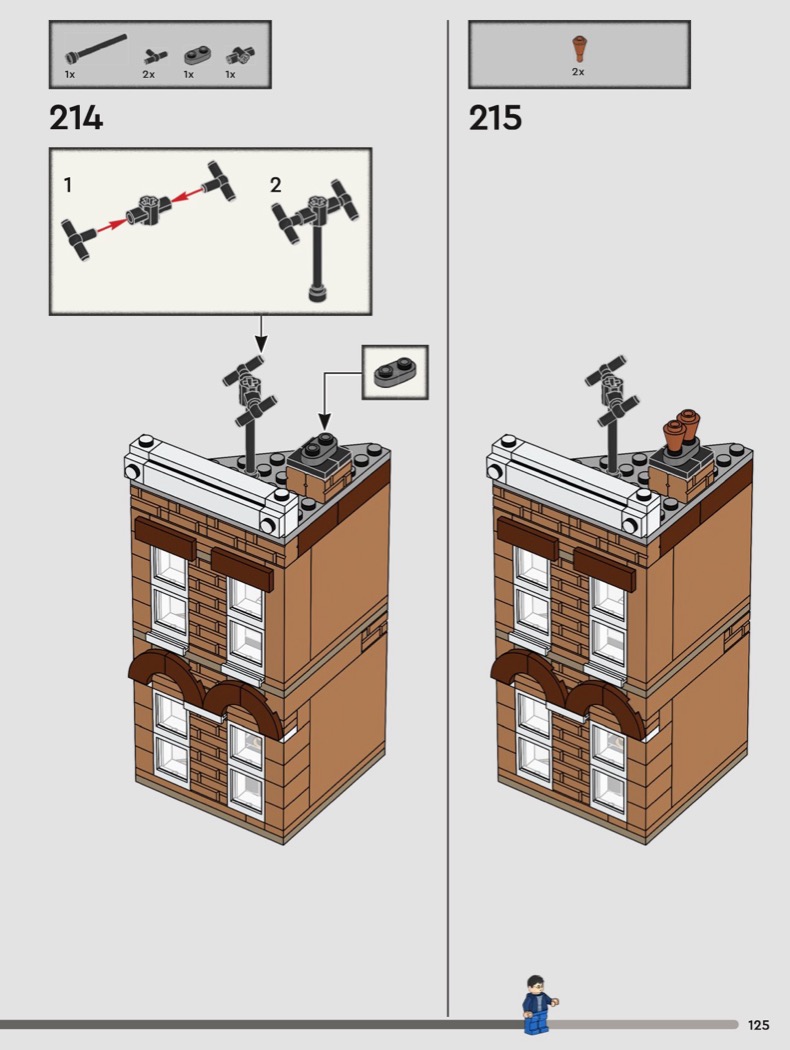 1x 2x 1x 1x

214

1

2

2x

215

125