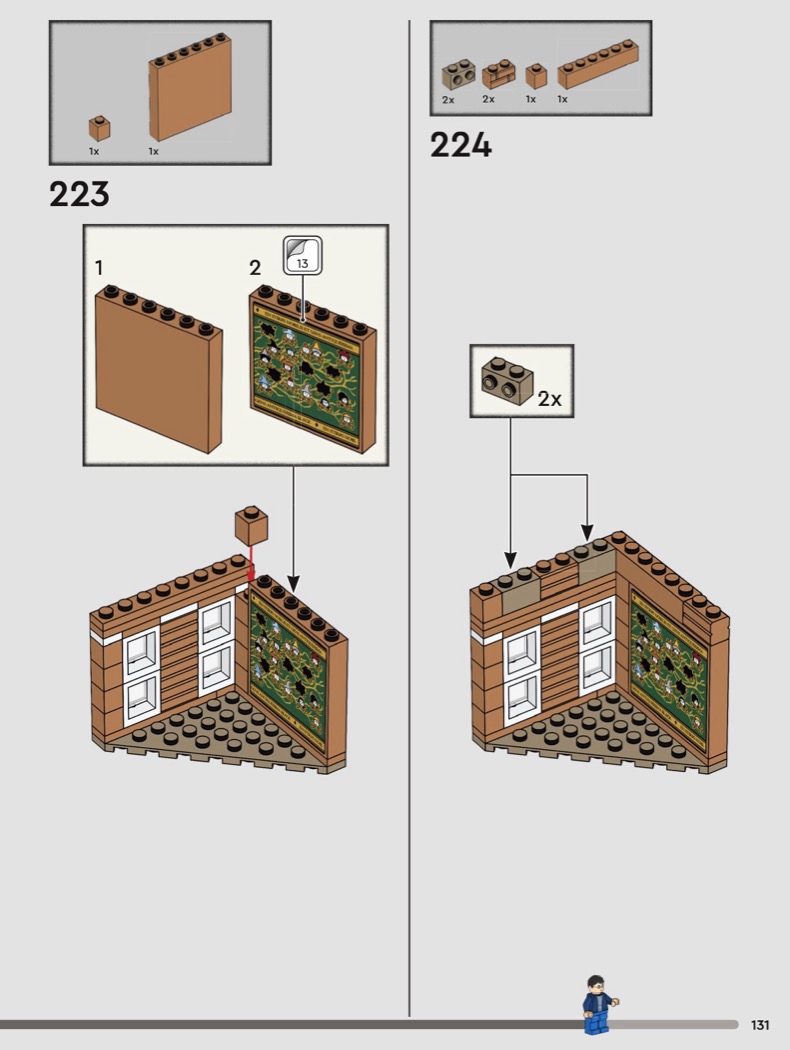 1x 1x

223

1

2

13

2x 2x 1x 1x

224

2x

131