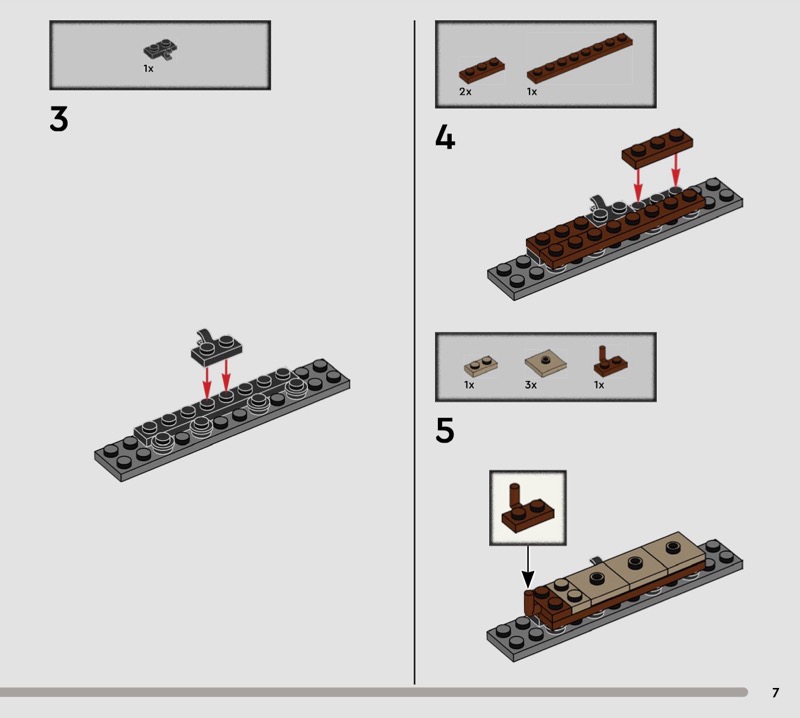 1x

3

2x 1x

4

1x 3x 1x

5

7